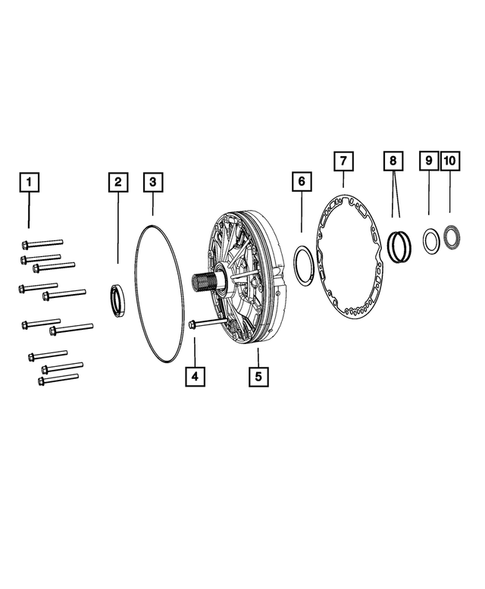 1
2
3
4
5
6
7
8
9
10