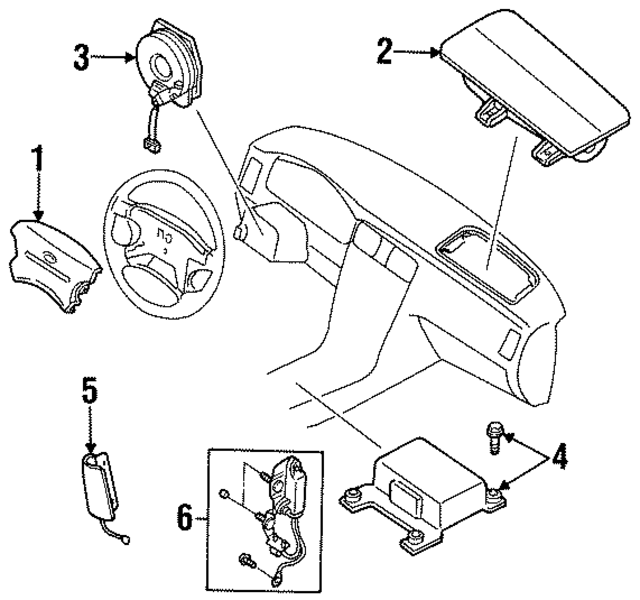 3
2
1
5
4
6