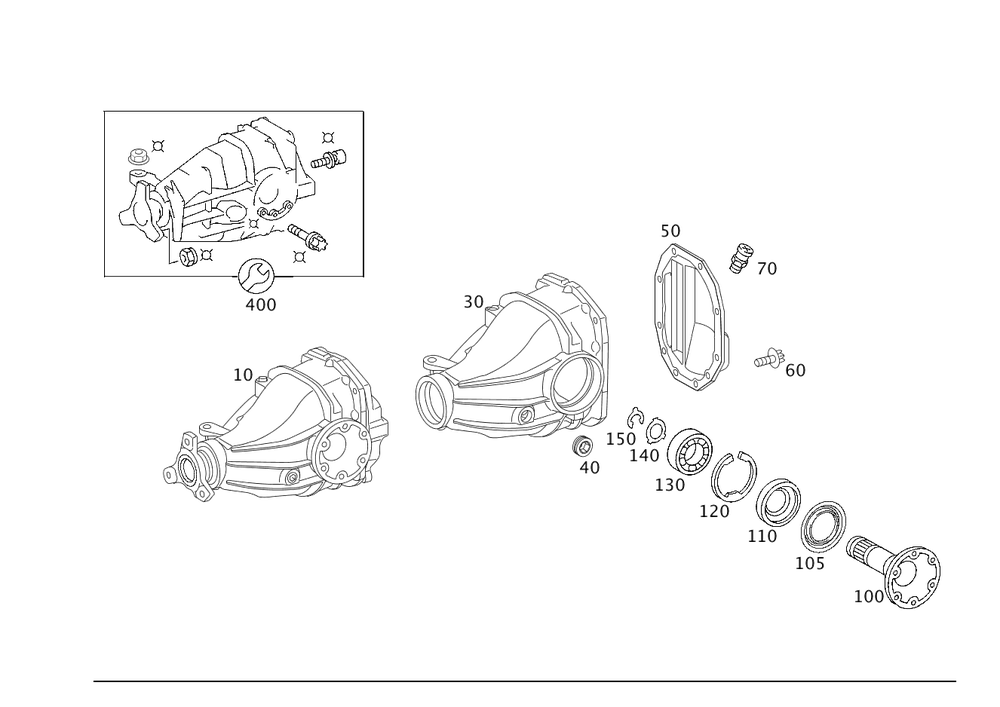 400

10

30

50

70

60

150

140

40

130

120

110

105

100