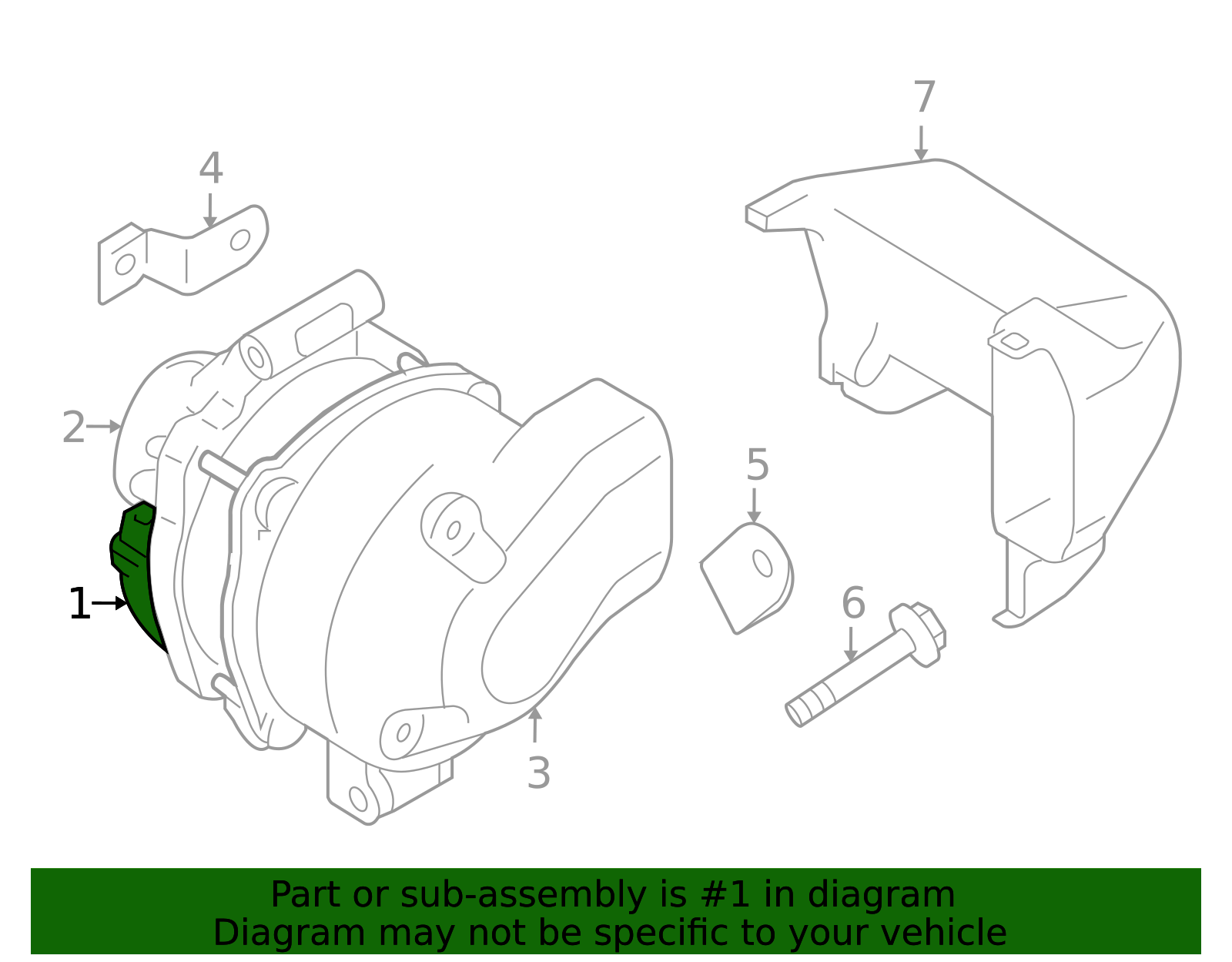 7
4
2
5
1
6
3
Part or sub-assembly is #1 in diagram
Diagram may not be specific to your vehicle