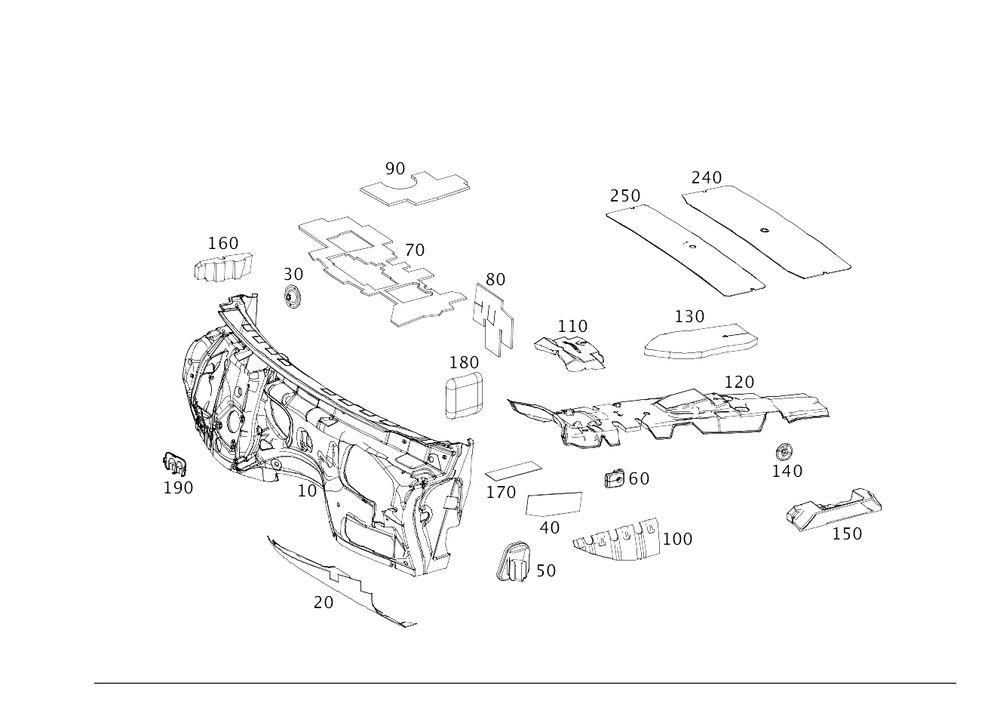 90
250
240
160
70
30
80
110
130
180
120
190
10
170
60
140
40
100
150
50
20