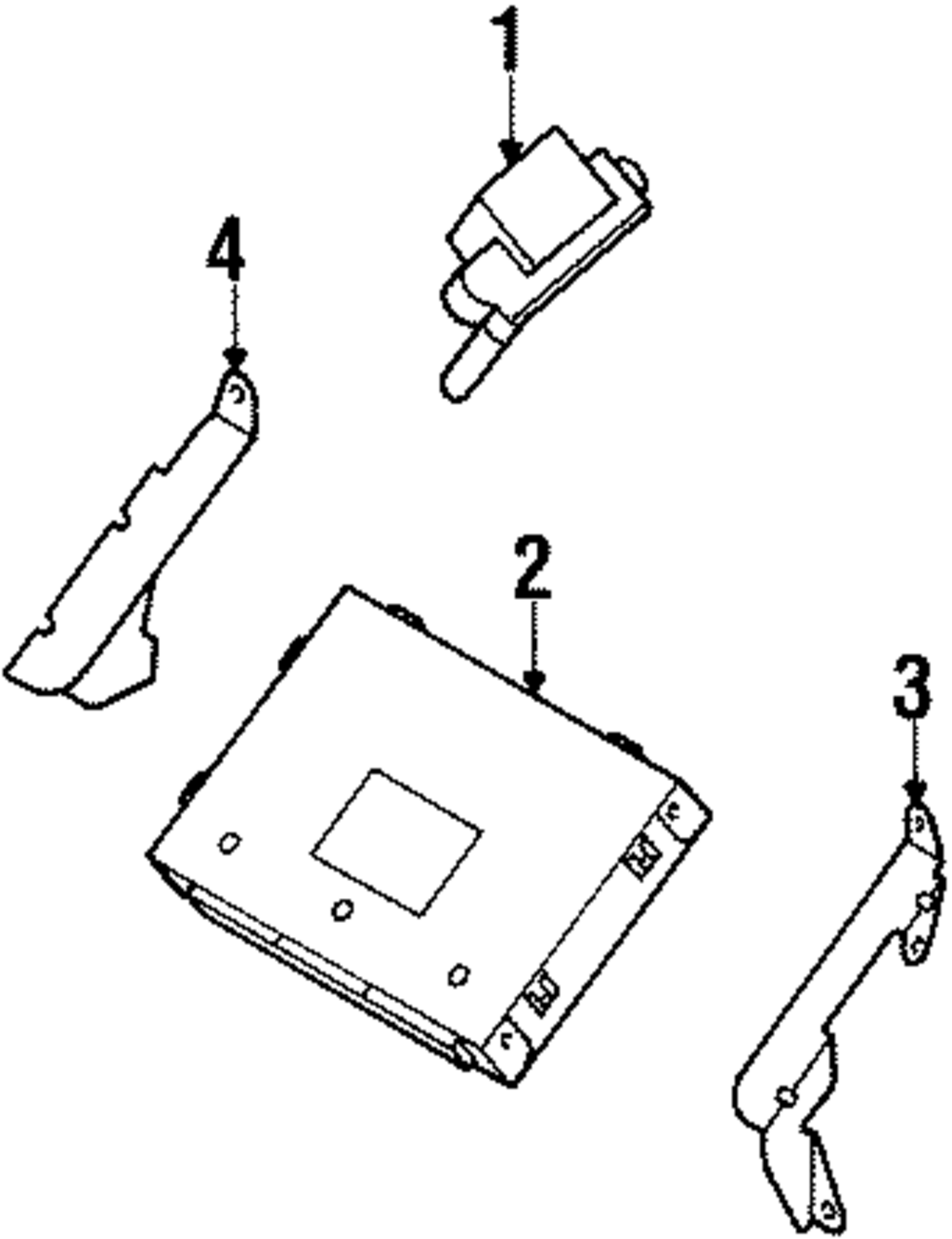 1
4
2
3