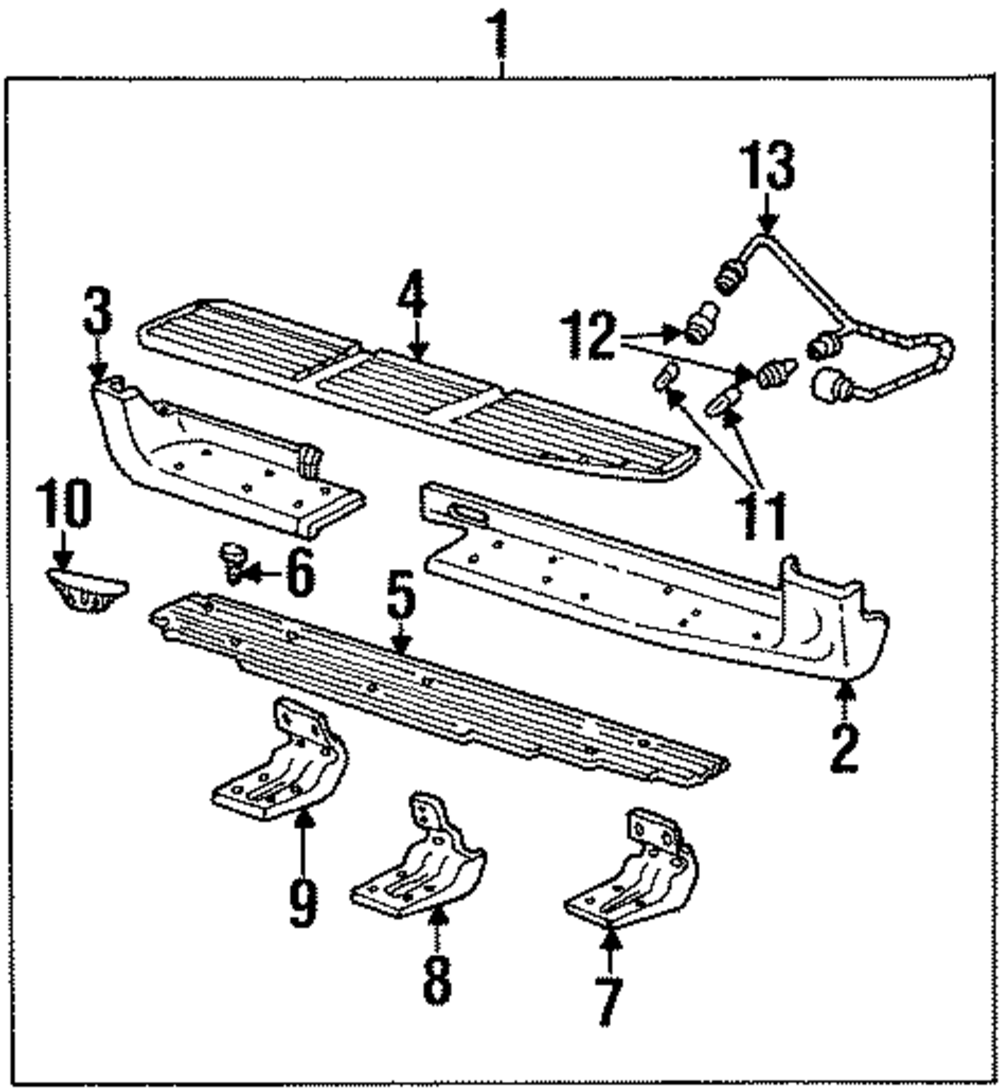 1
13
3
4
12
11
10
6
5
2
9
8
7