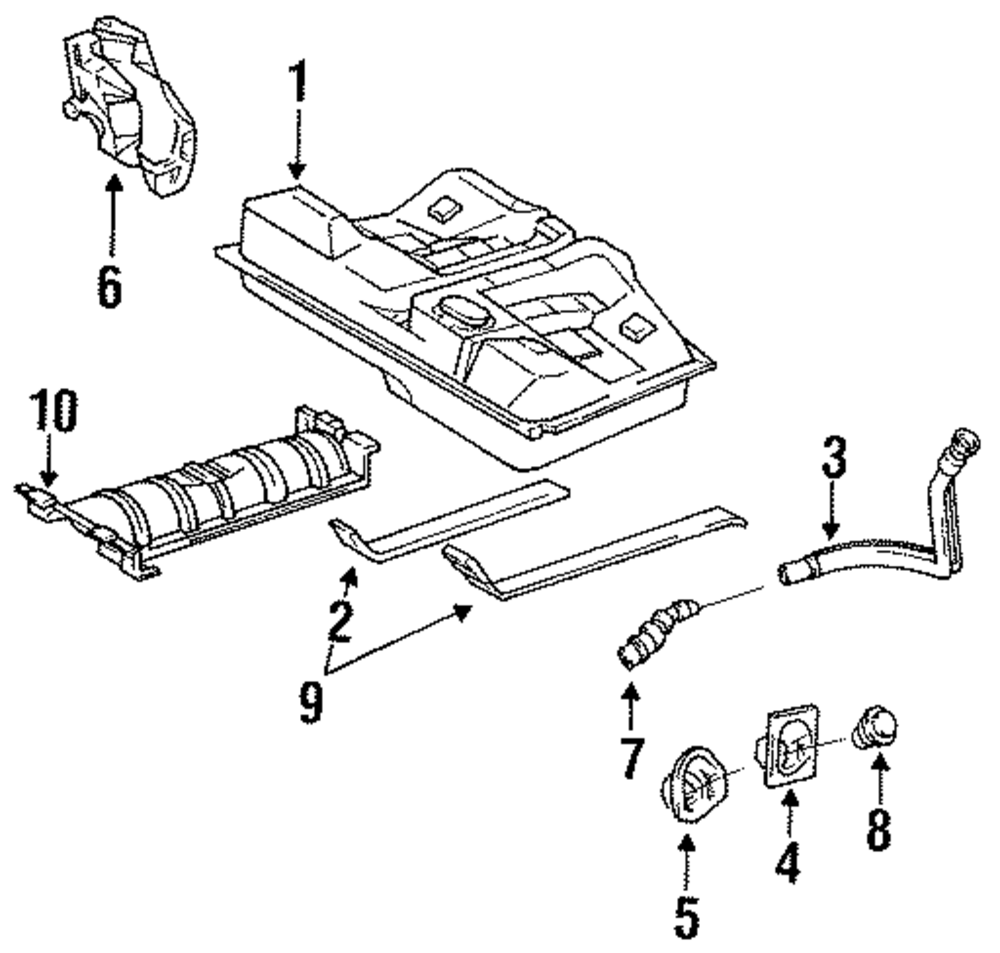 1

6

10

3

2

9

7

8

4

5