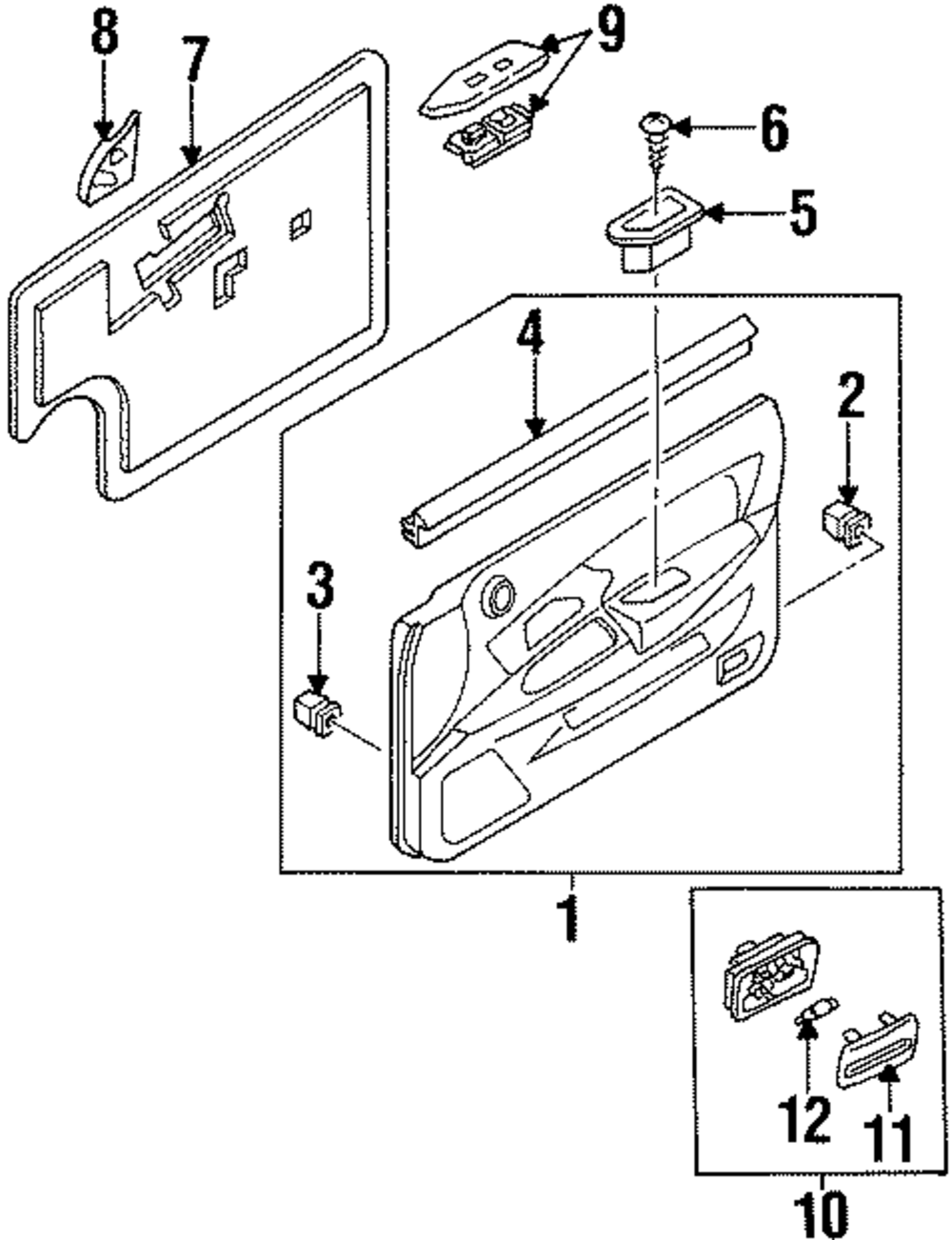 8
7
9
6
5
4
2
3
1
12
11
10