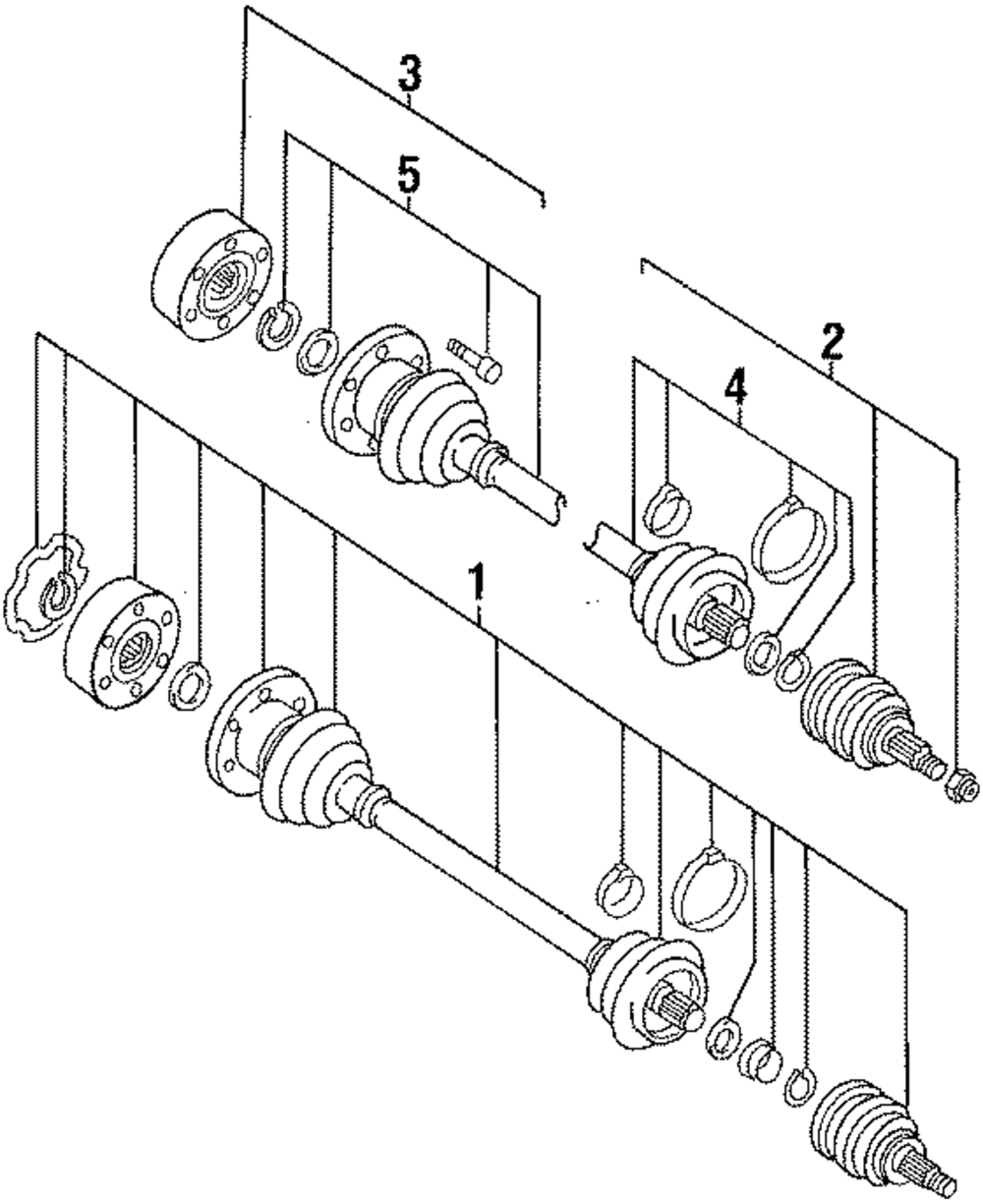 3
5
2
4
1