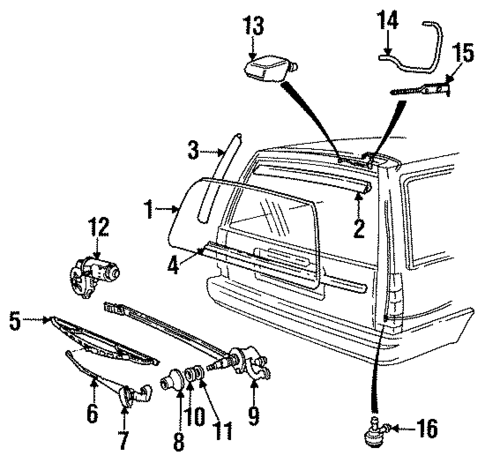 13
14
15
3
1
2
12
4
5
6
7
8
10
11
9
16