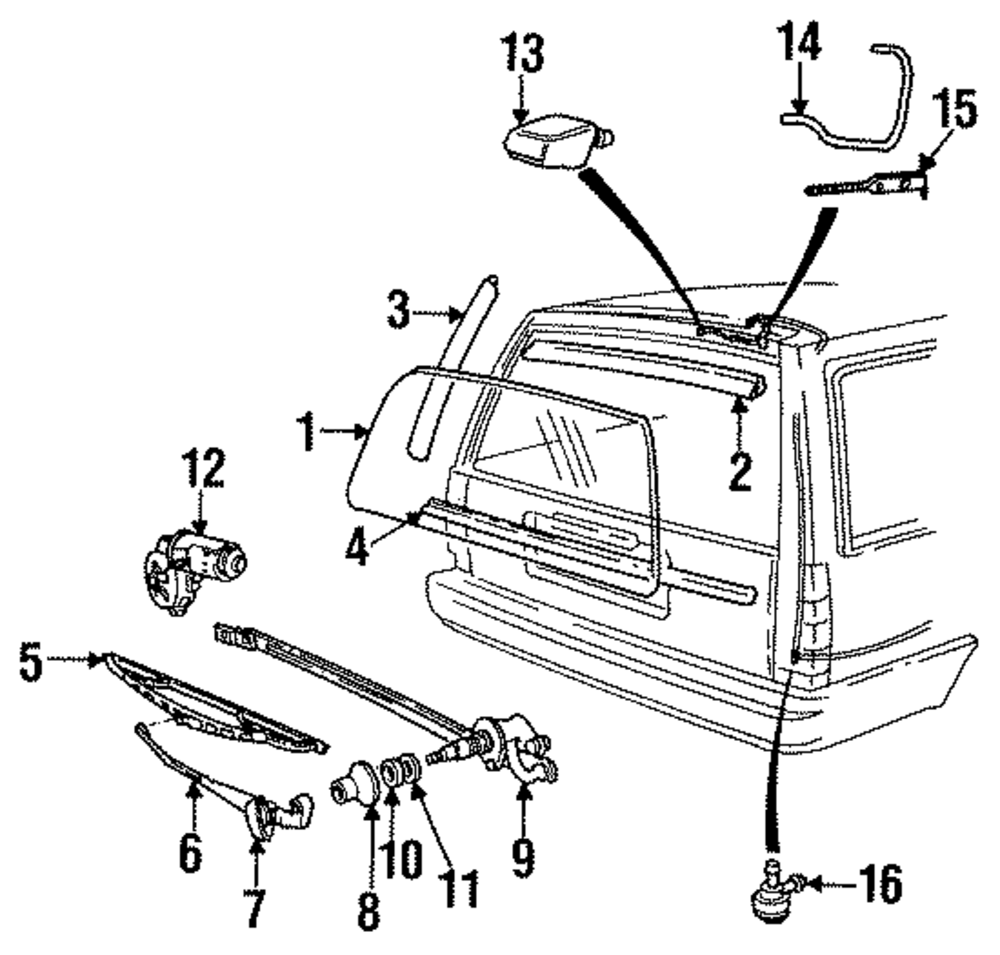 13
14
15
3
1
2
12
4
5
6
7
8
10
11
9
16