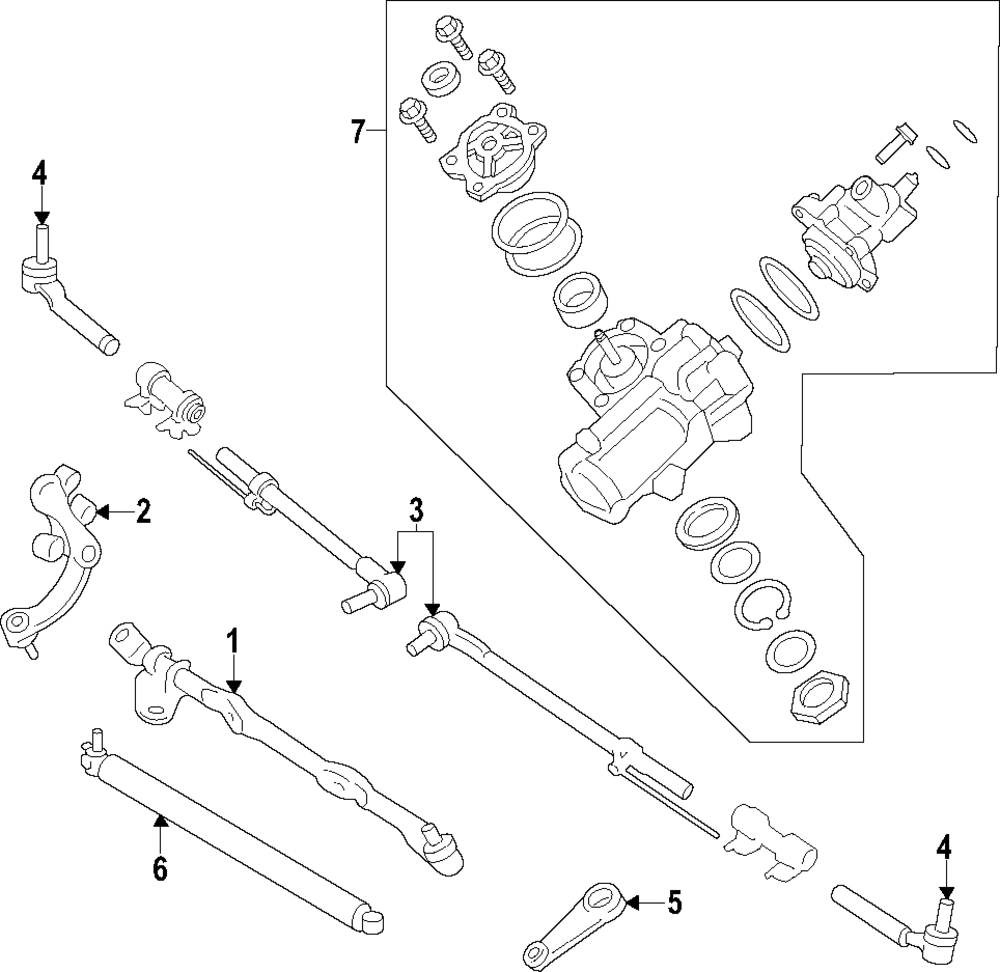 7
4
2
3
1
6
5
4