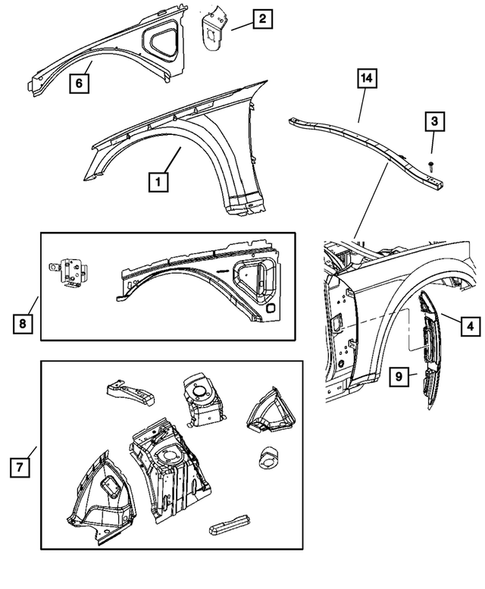 2
6
14
3
1
8
4
9
7