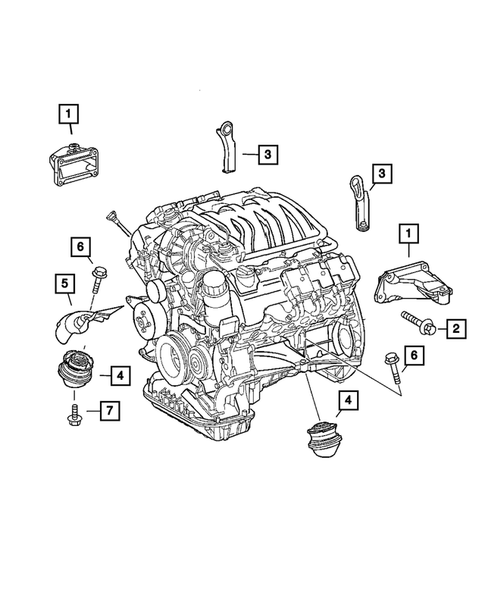 1
3
3
1
6
5
2
6
4
7
4