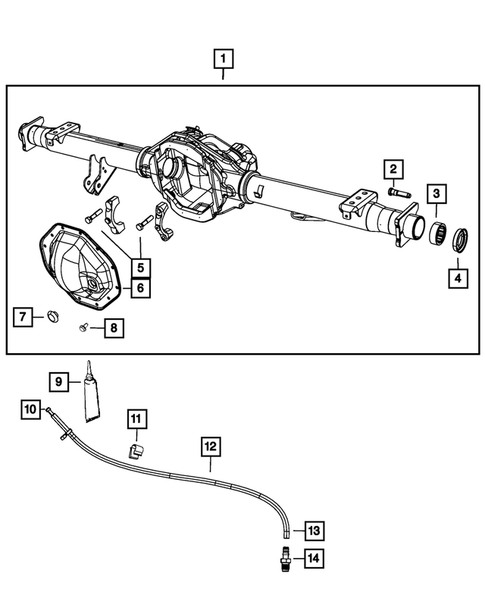 1
2
3
4
5
6
7
8
9
10
11
12
13
14