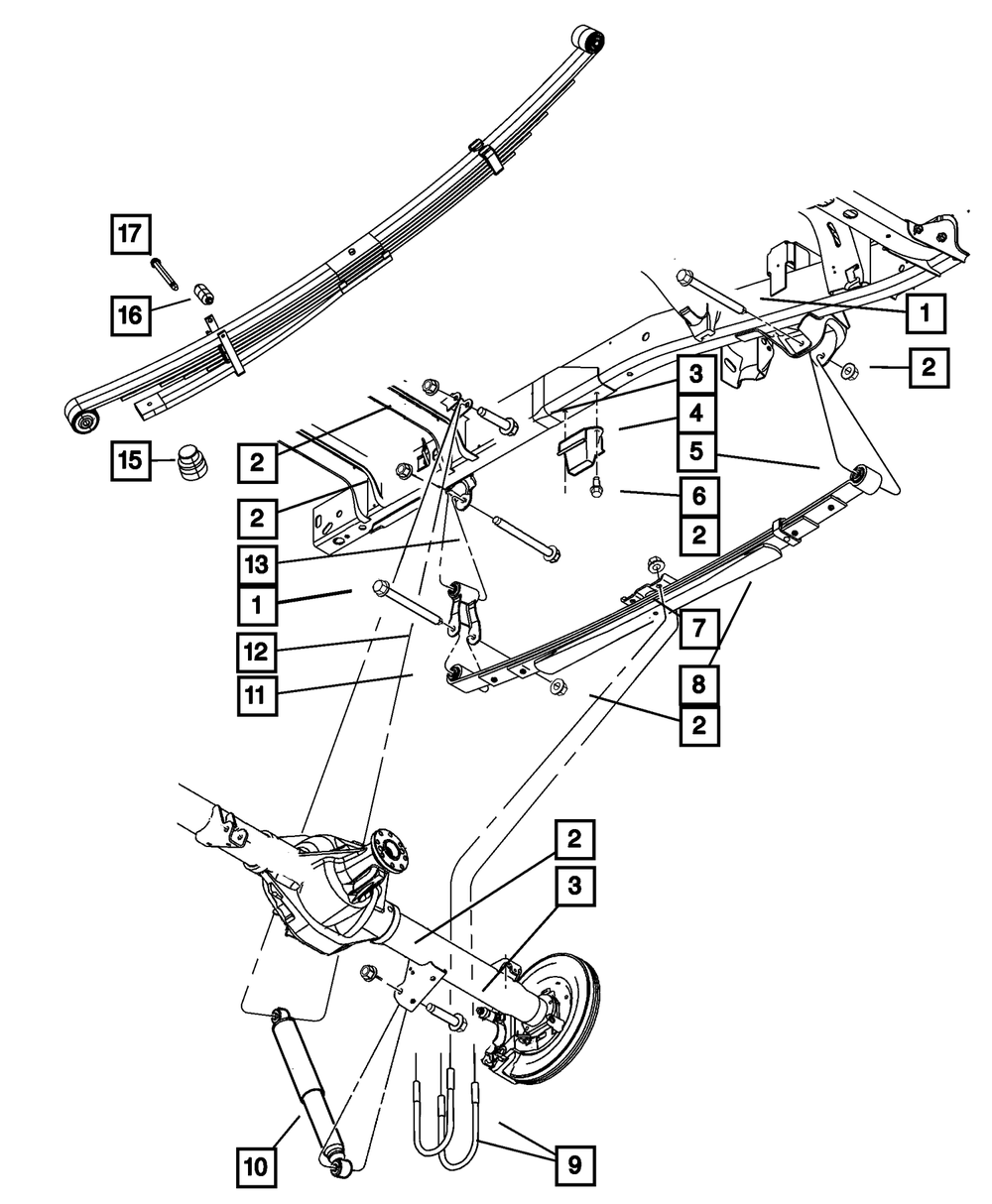 17
16
15
1
2
3
4
5
6
2
2
2
13
1
12
11
7
8
2
2
3
10
9