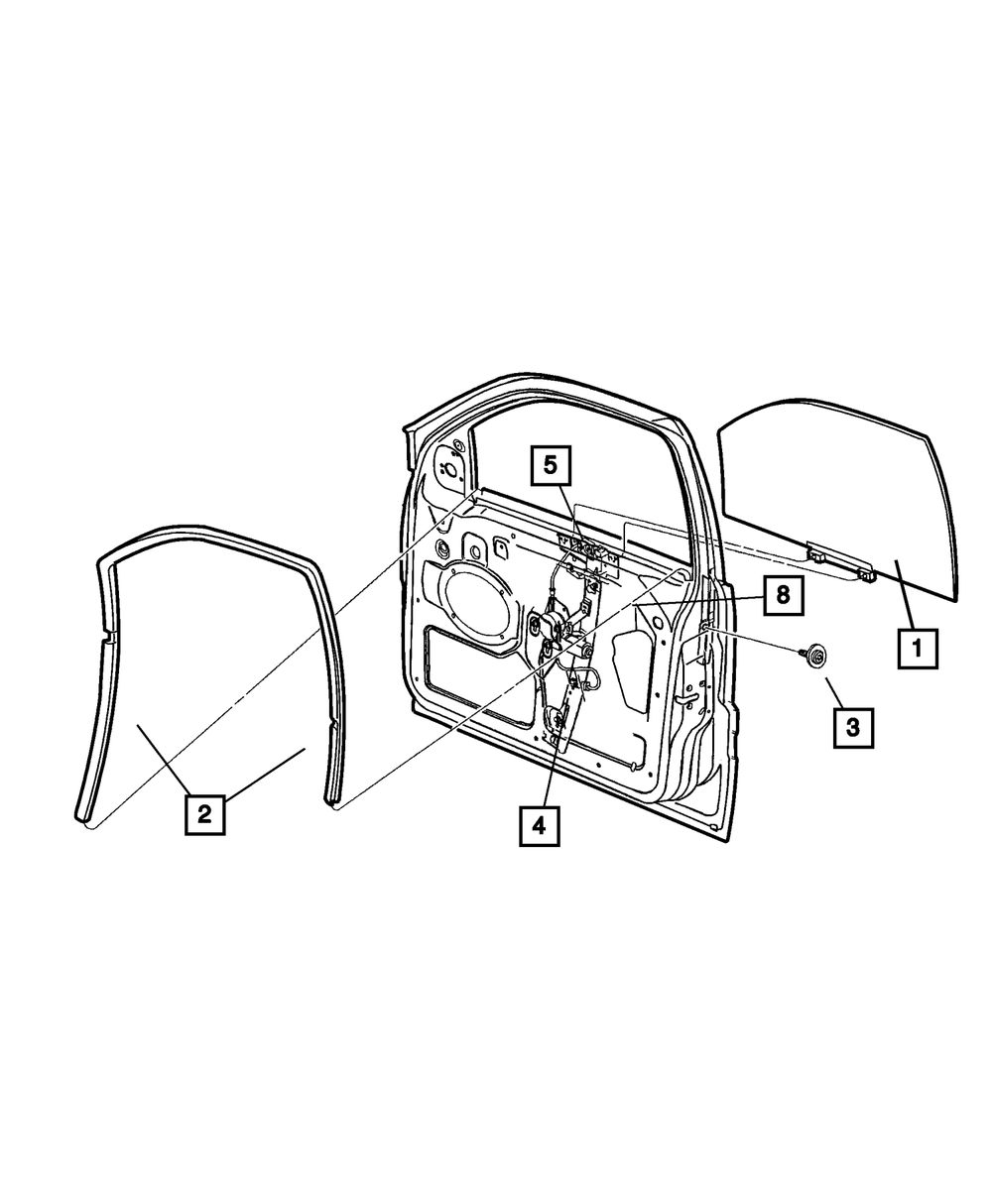 5
8
1
3
2
4