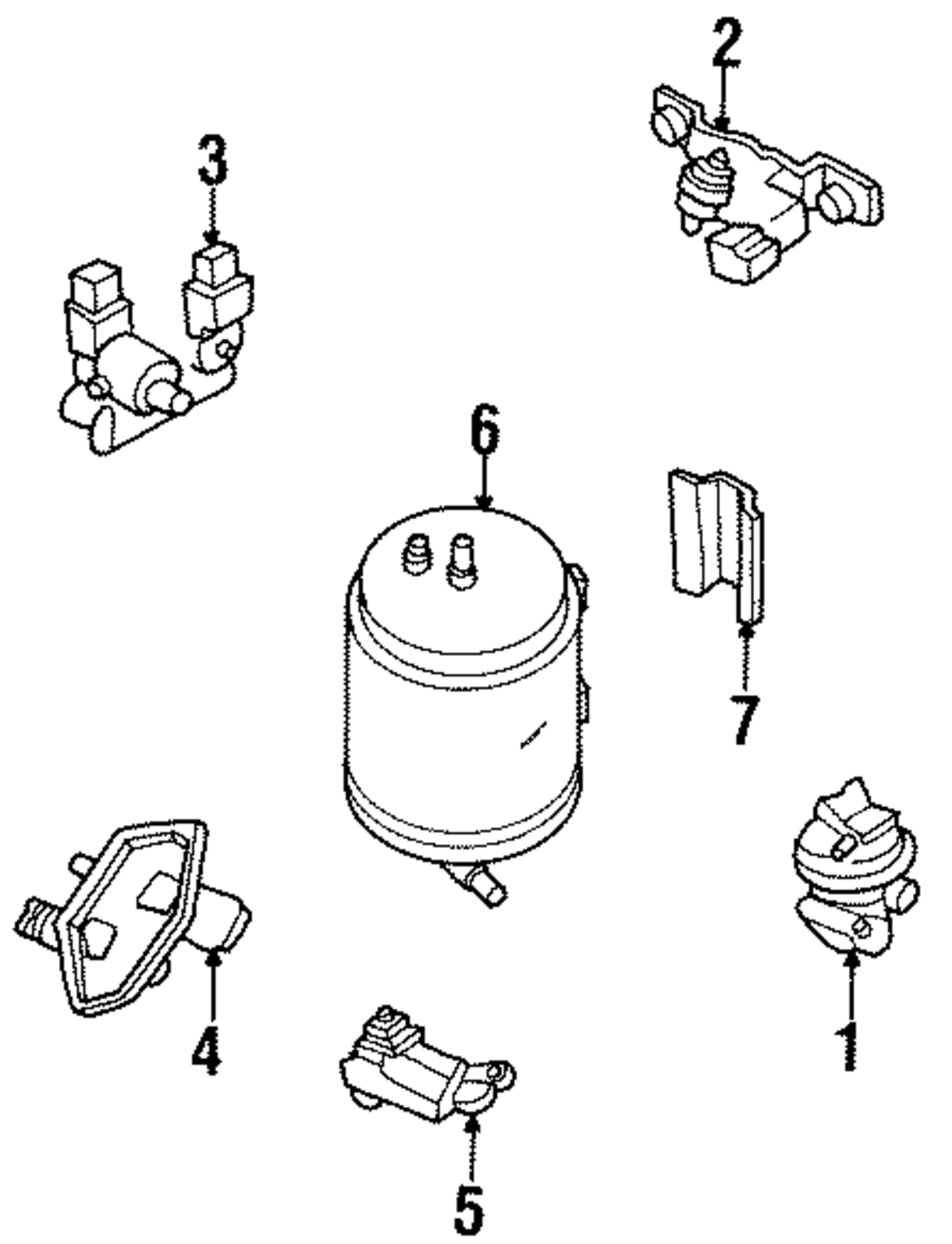 2
3
6
7
4
1
5