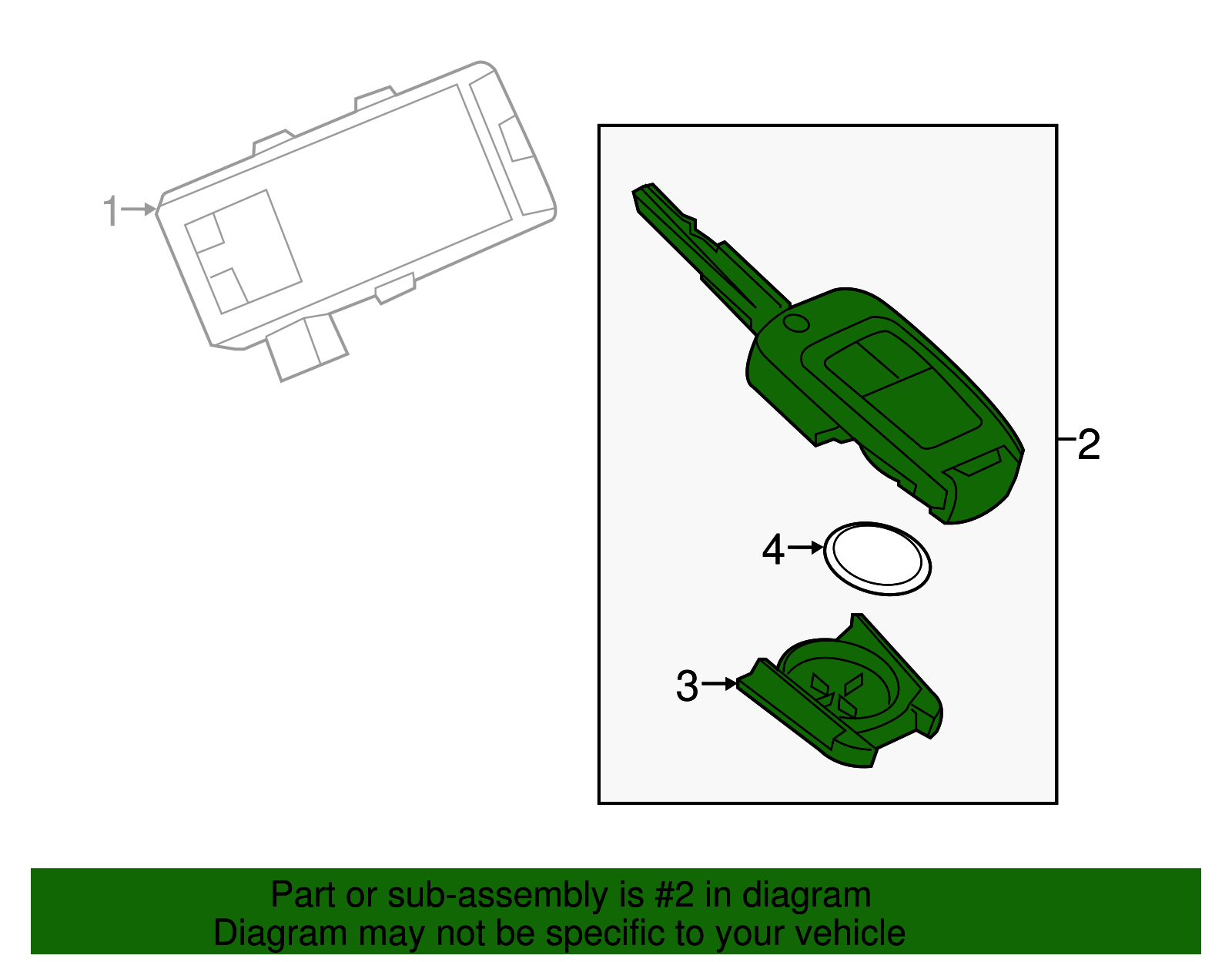 1

2

4

3

Part or sub-assembly is #2 in diagram
Diagram may not be specific to your vehicle