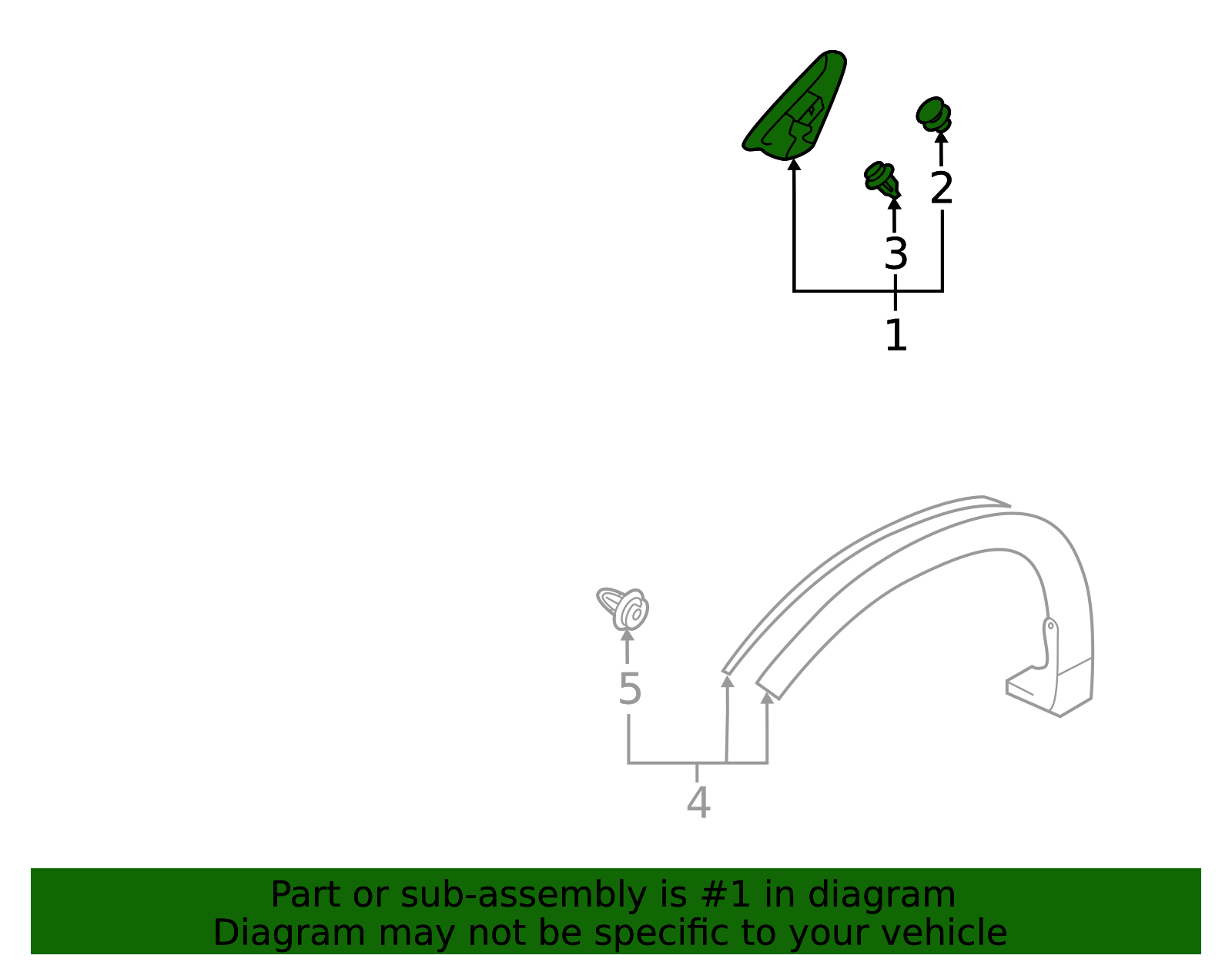 2
3
1
5
4
Part or sub-assembly is #1 in diagram
Diagram may not be specific to your vehicle