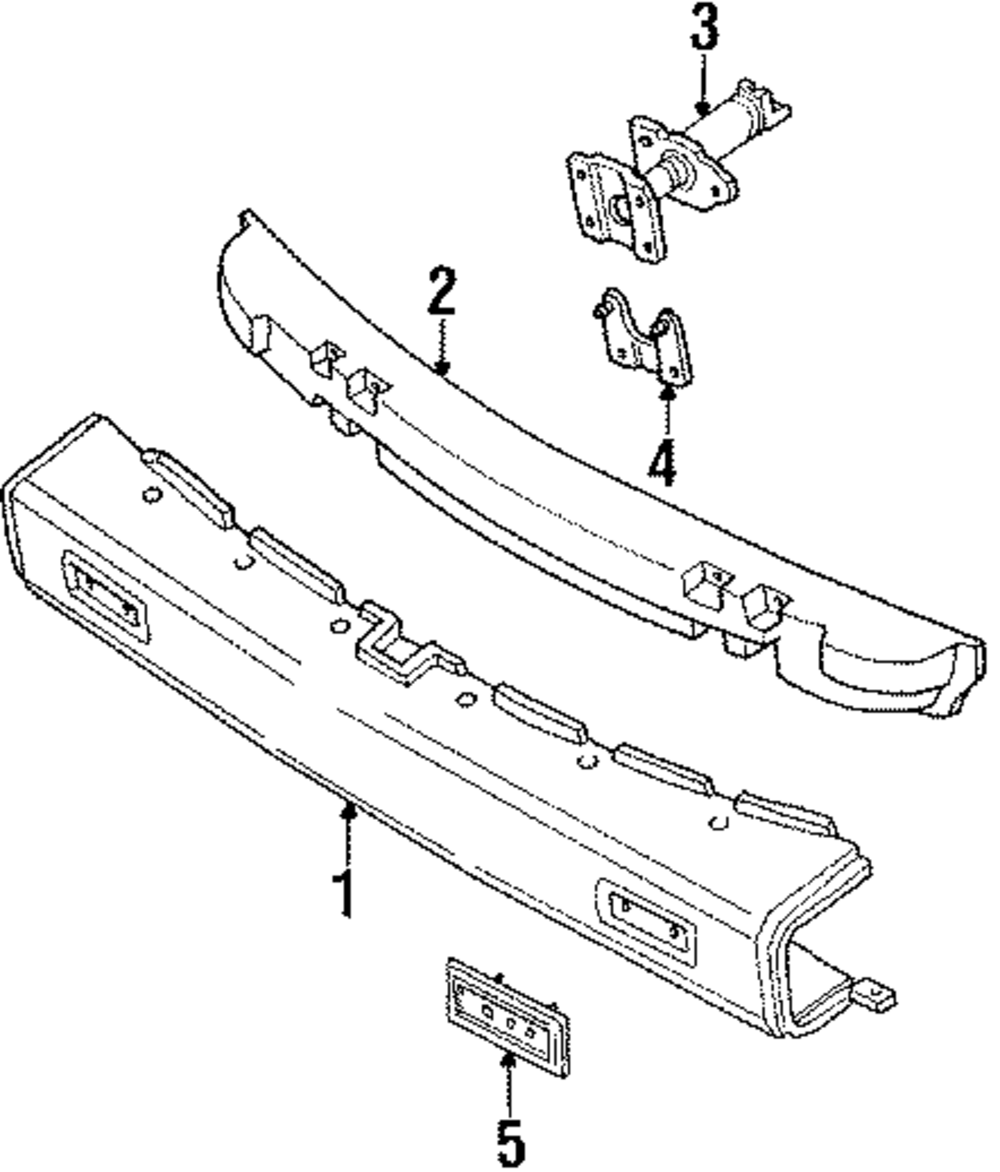 3
2
4
1
5