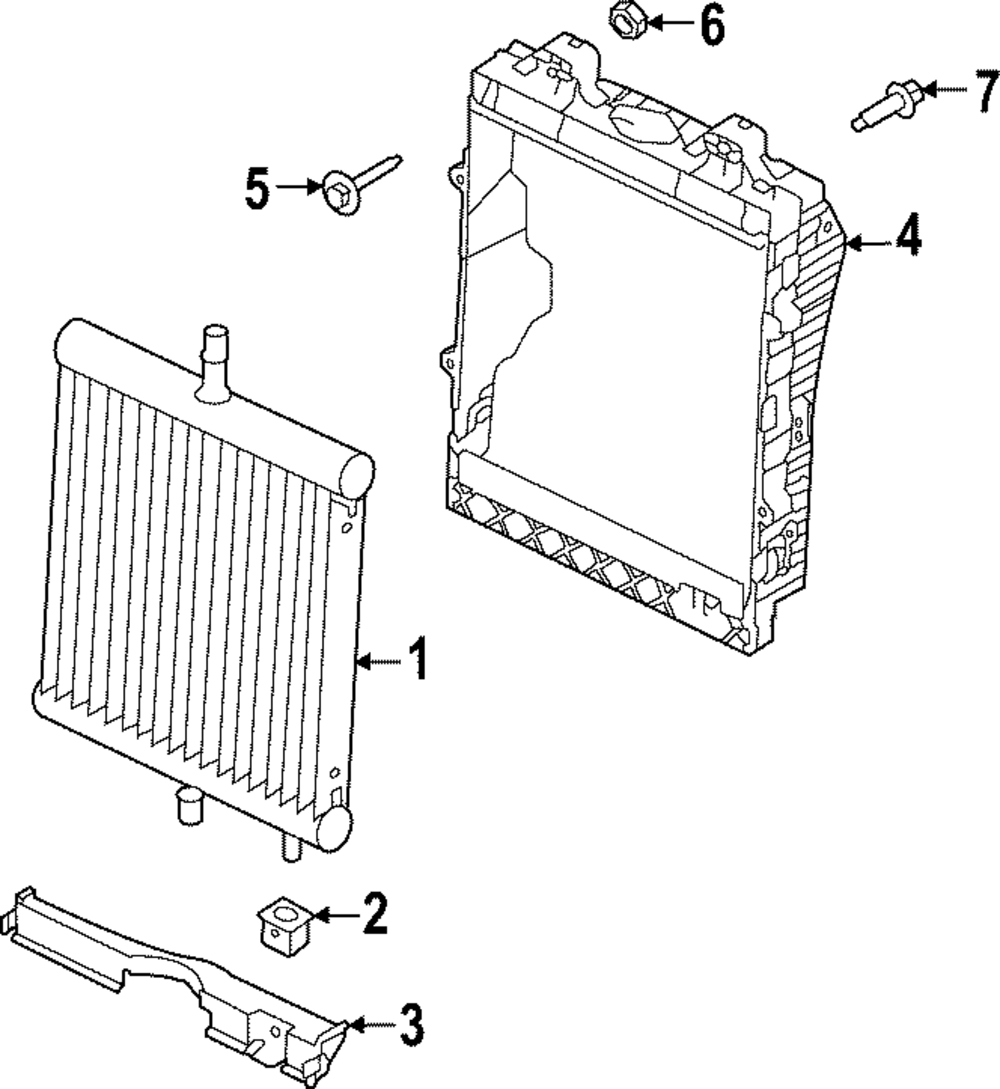 6
7
5
4
1
2
3