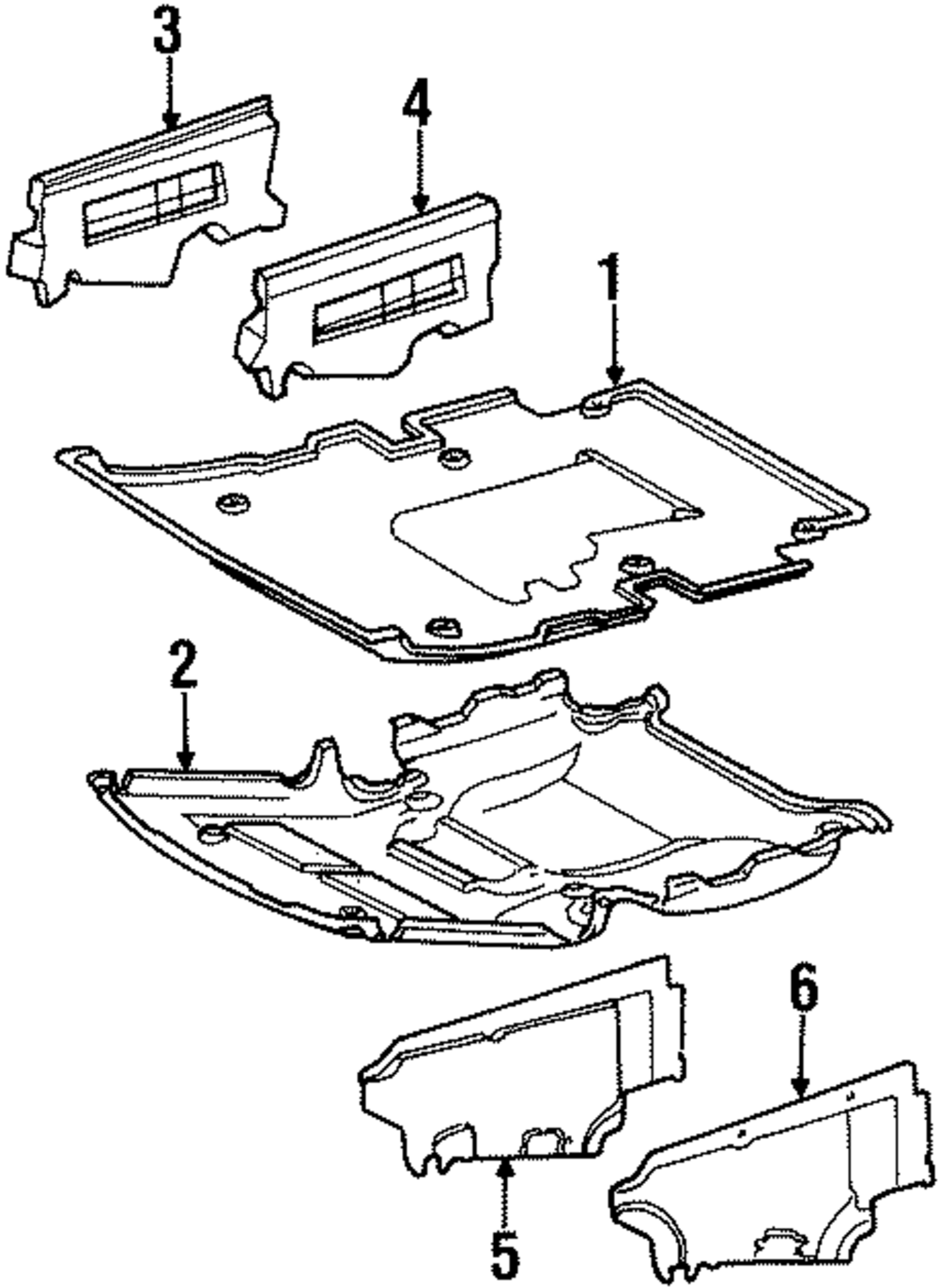 3
4
1
2
6
5