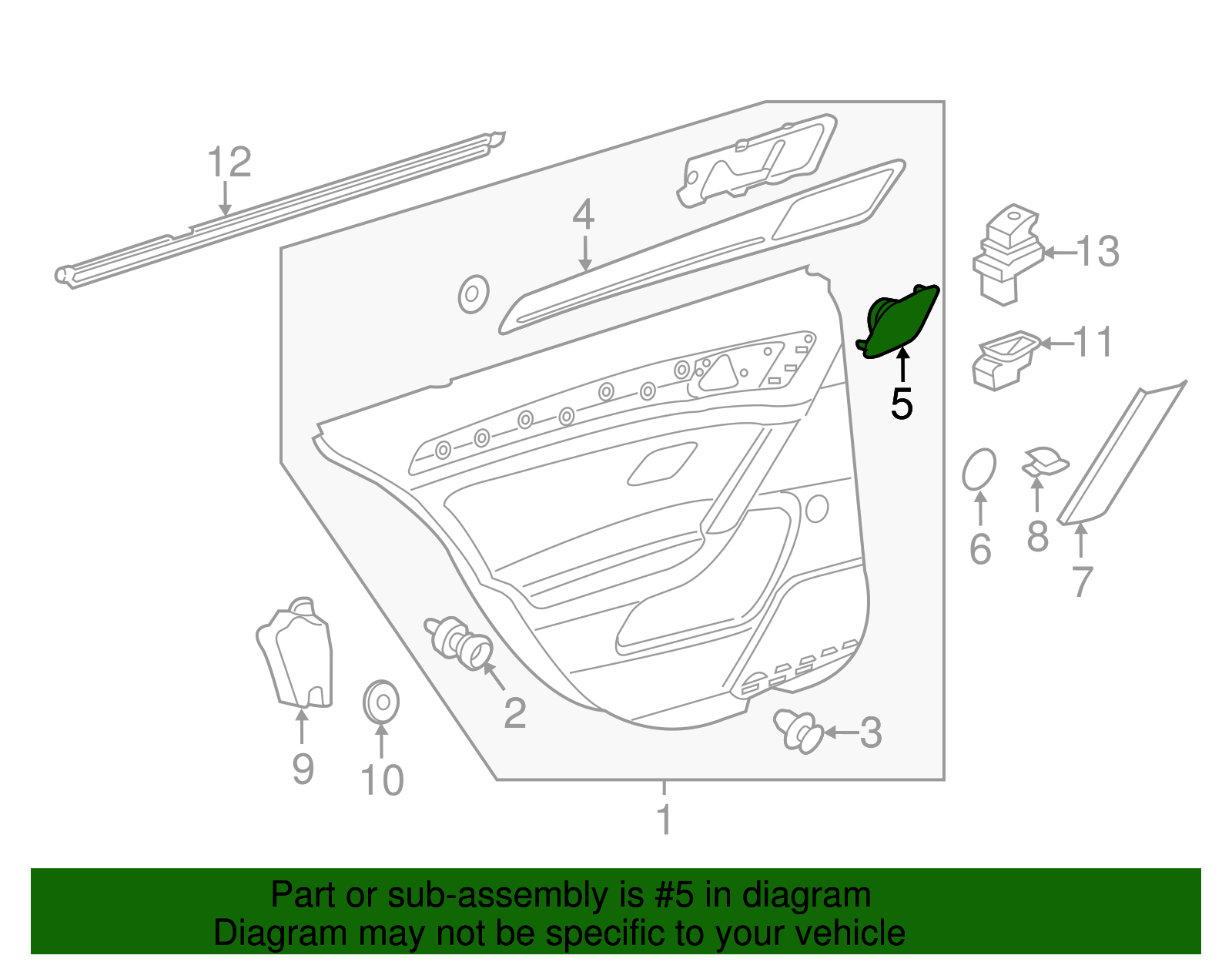 12
4
13
11
5
6
8
7
9
10
2
3
1

Part or sub-assembly is #5 in diagram
Diagram may not be specific to your vehicle