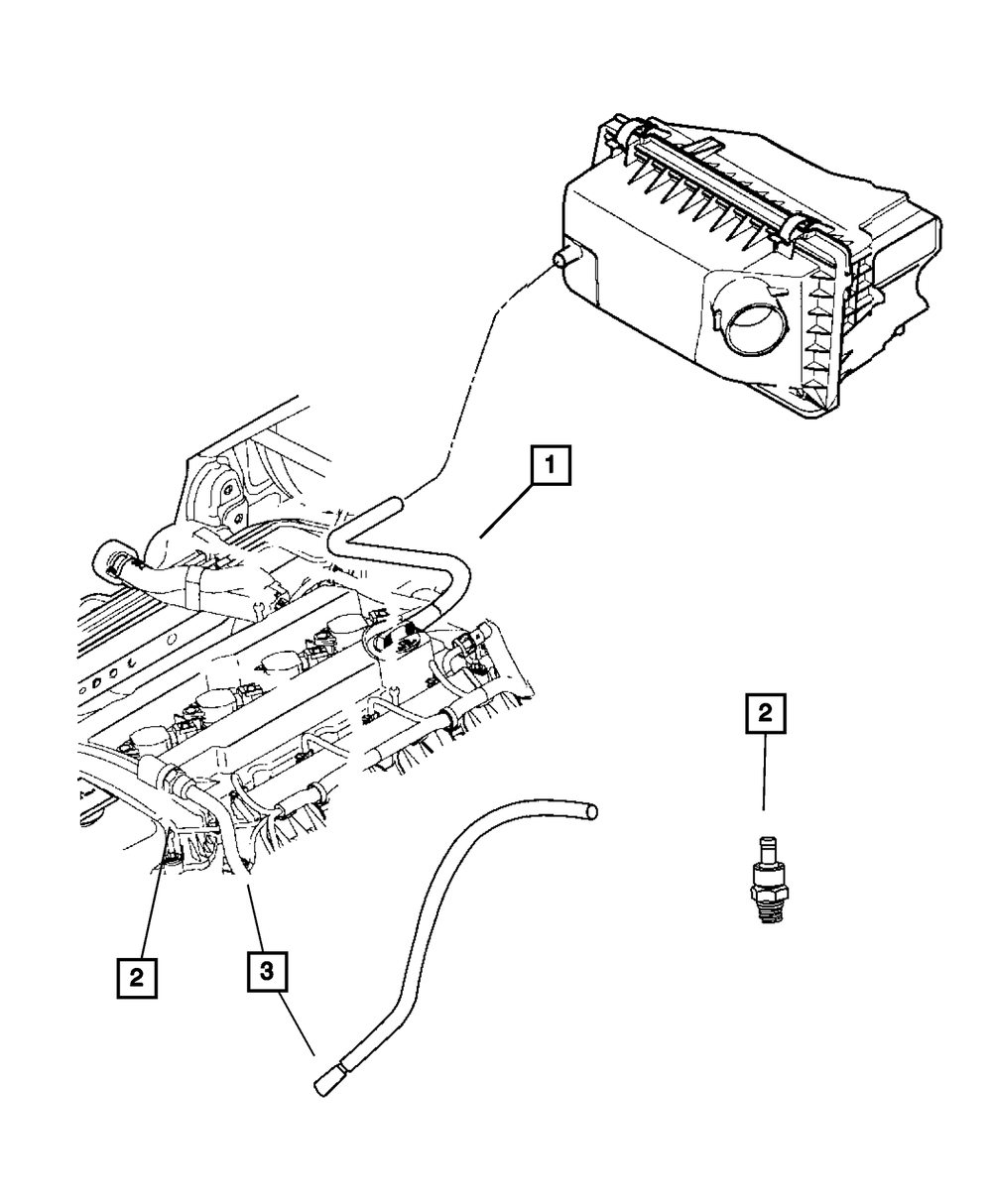 1

2

2

3