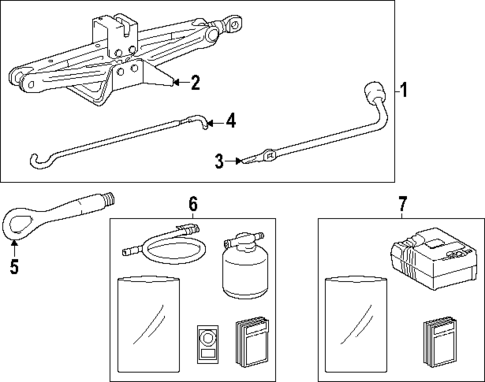 2
1
4
3
5
6
7