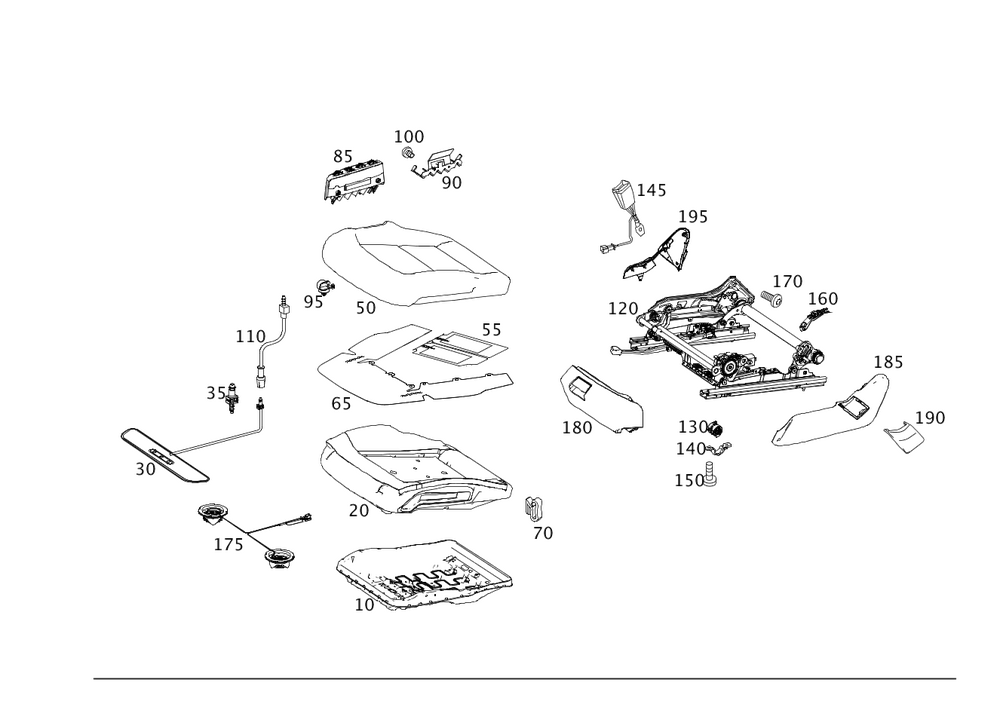 100
85
90
145
195
170
160
95
50
120
110
55
185
35
65
180
130
190
140
30
150
20
70
175
10