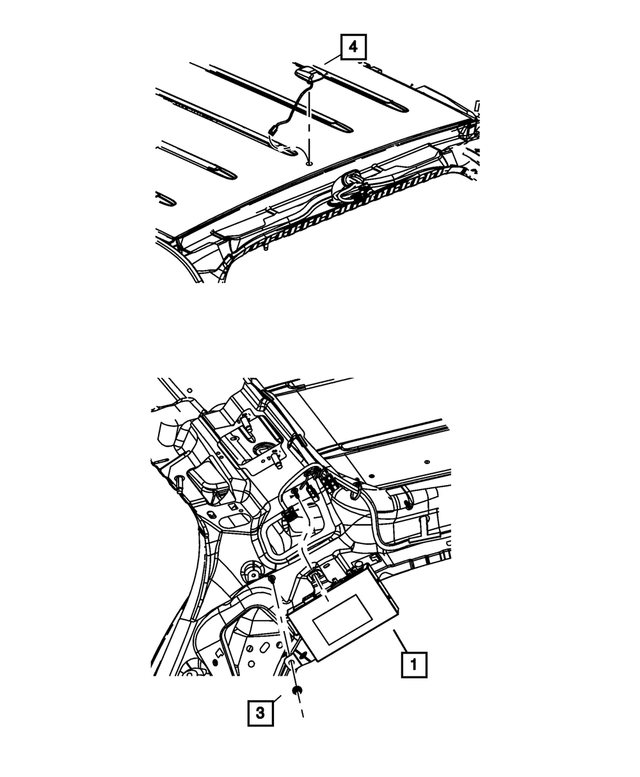 4

1

3