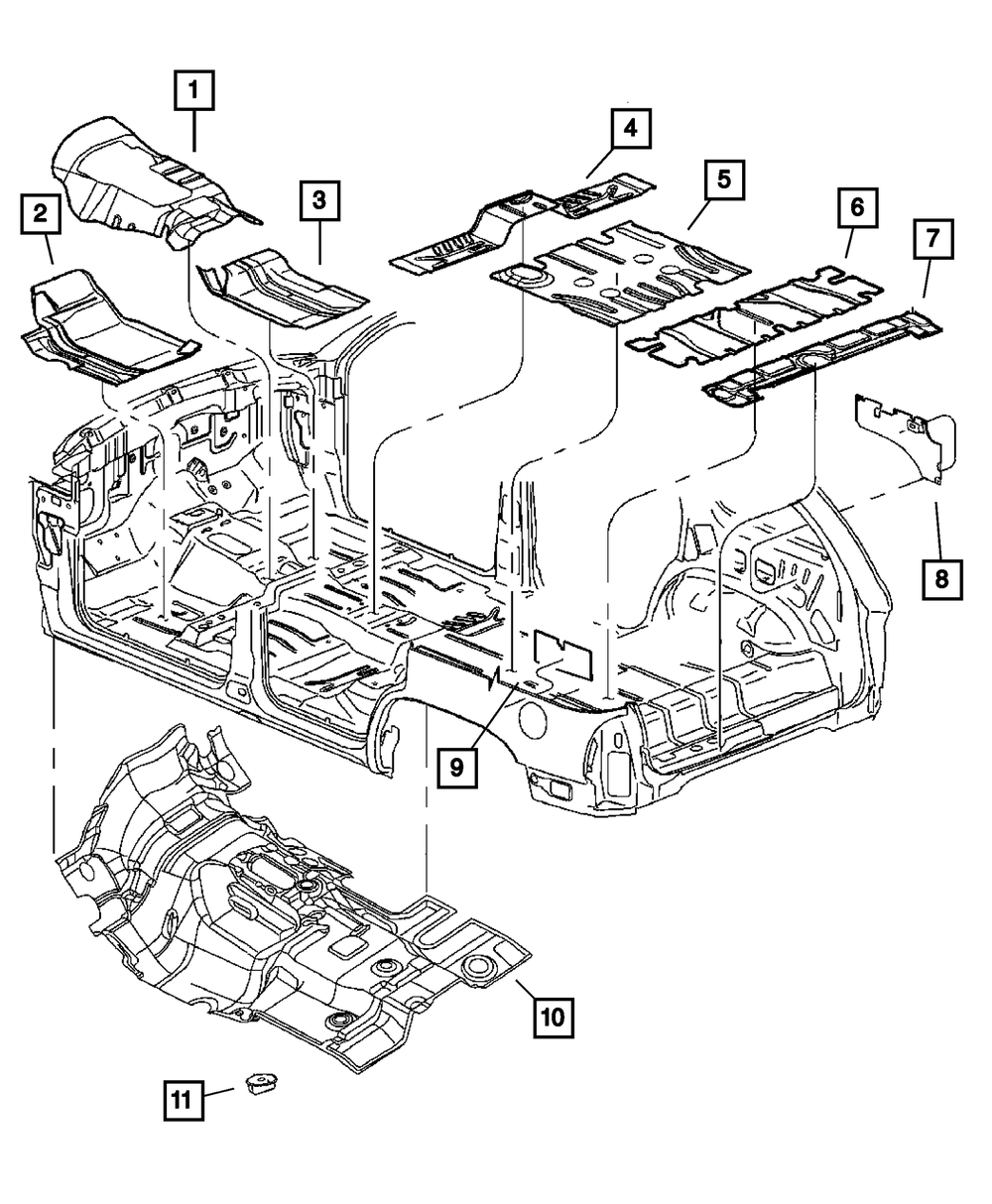 1
2
3
4
5
6
7
8
9
10
11