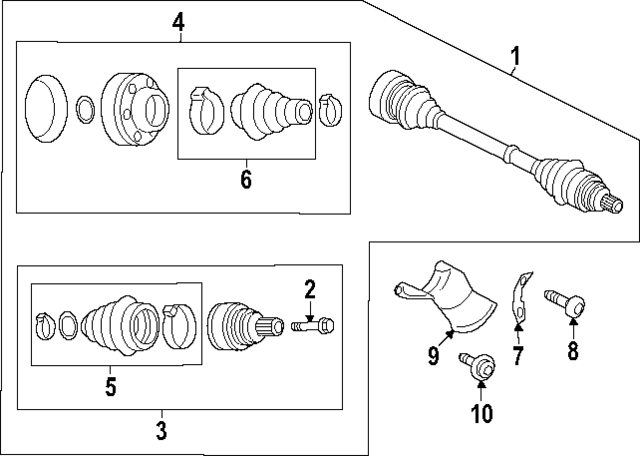 4
1
6
2
5
3
9
7
8
10