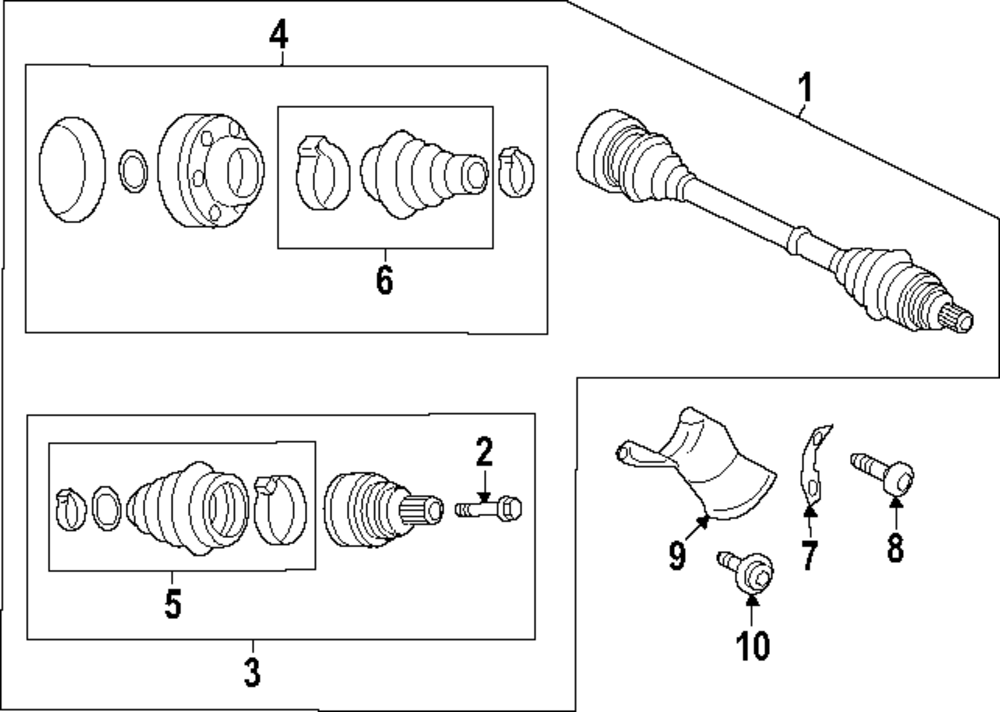 4
1
6
2
5
3
9
7
8
10