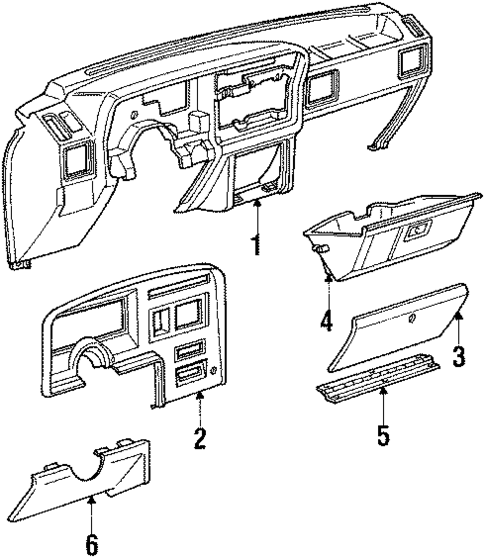 1
4
3
2
5
6