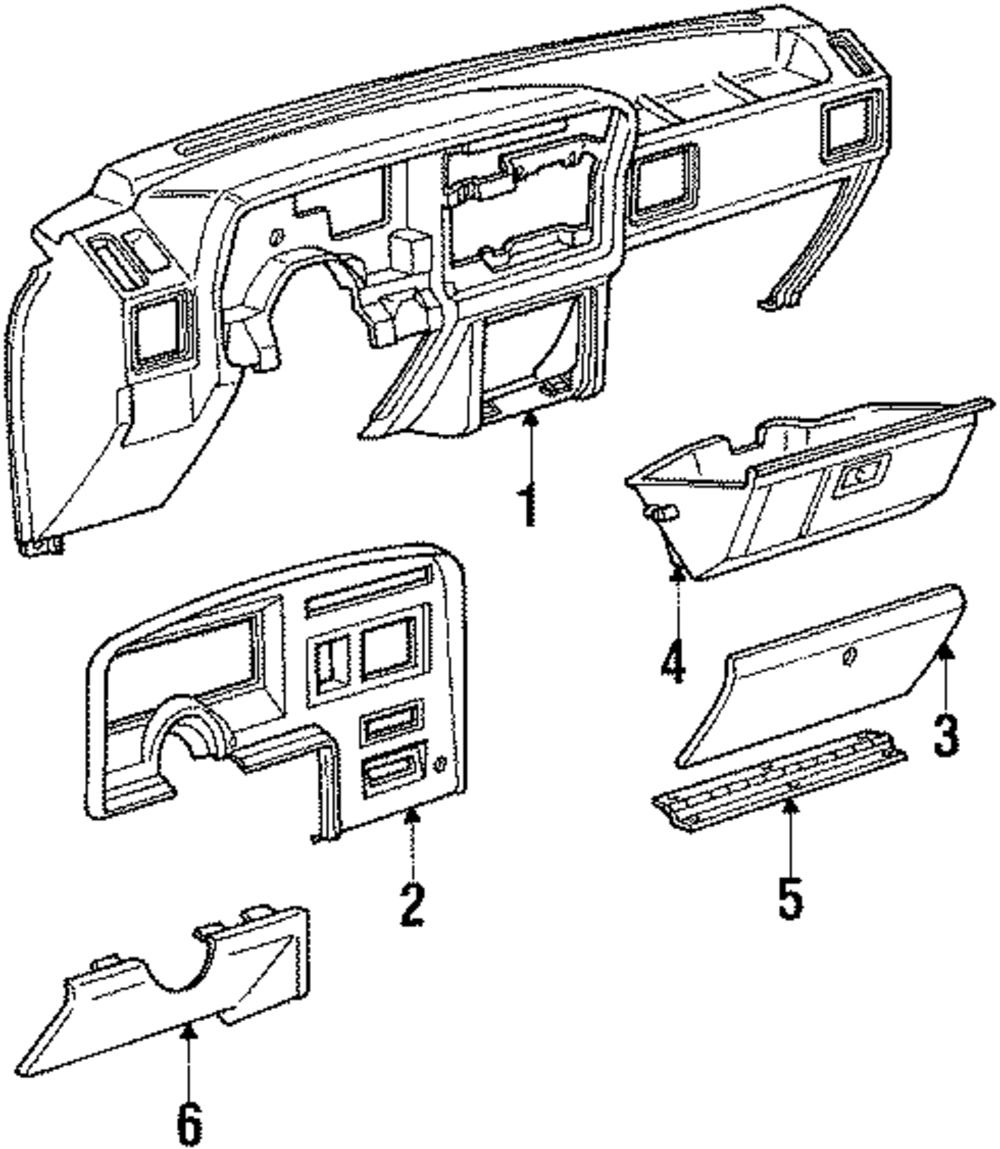 1
4
3
2
5
6