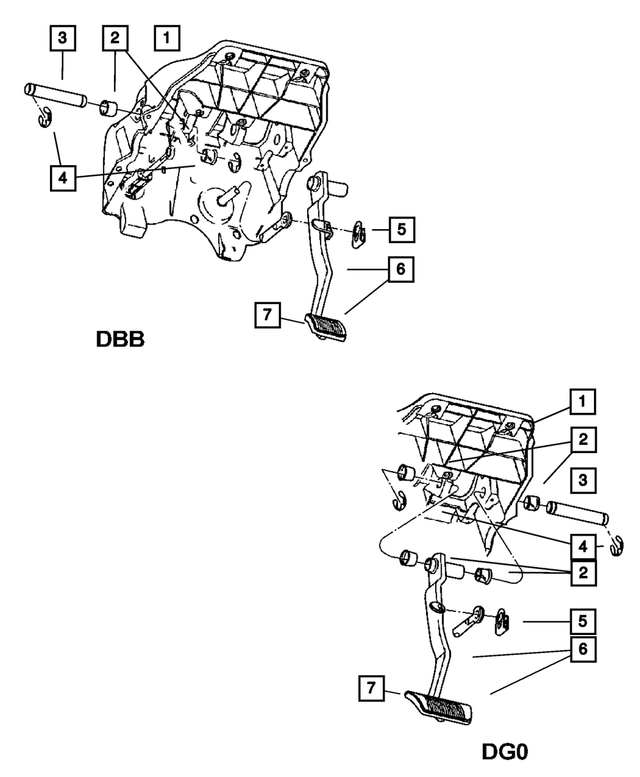 3
2
1
4
5
6
7
DBB
1
2
3
4
2
5
6
7
DG0