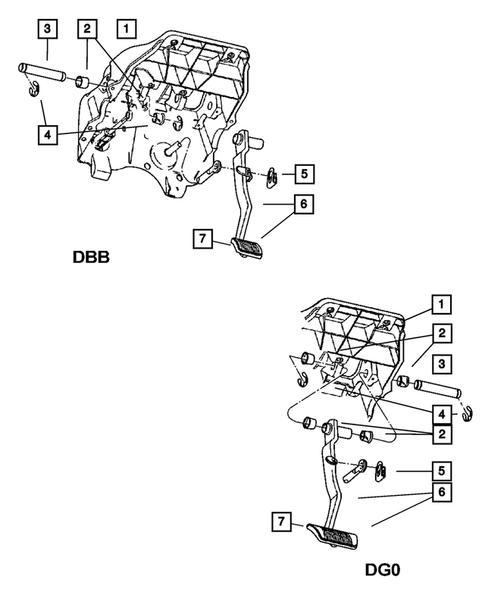 3
2
1
4
5
6
7
DBB

1
2
3
4
2
5
6
7
DG0