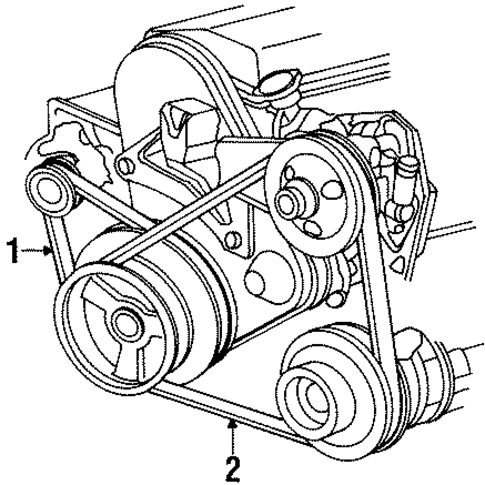 1
2