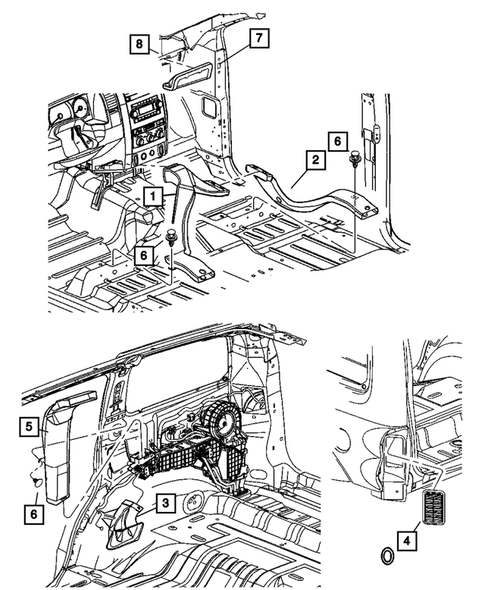 8
7
6
2
1
6
5
6
3
4