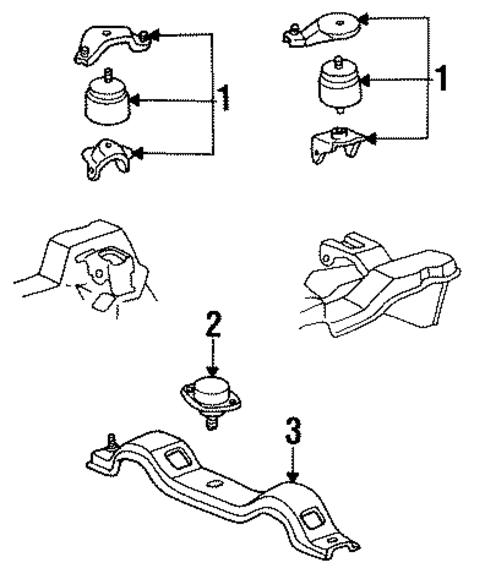 1
1
2
3