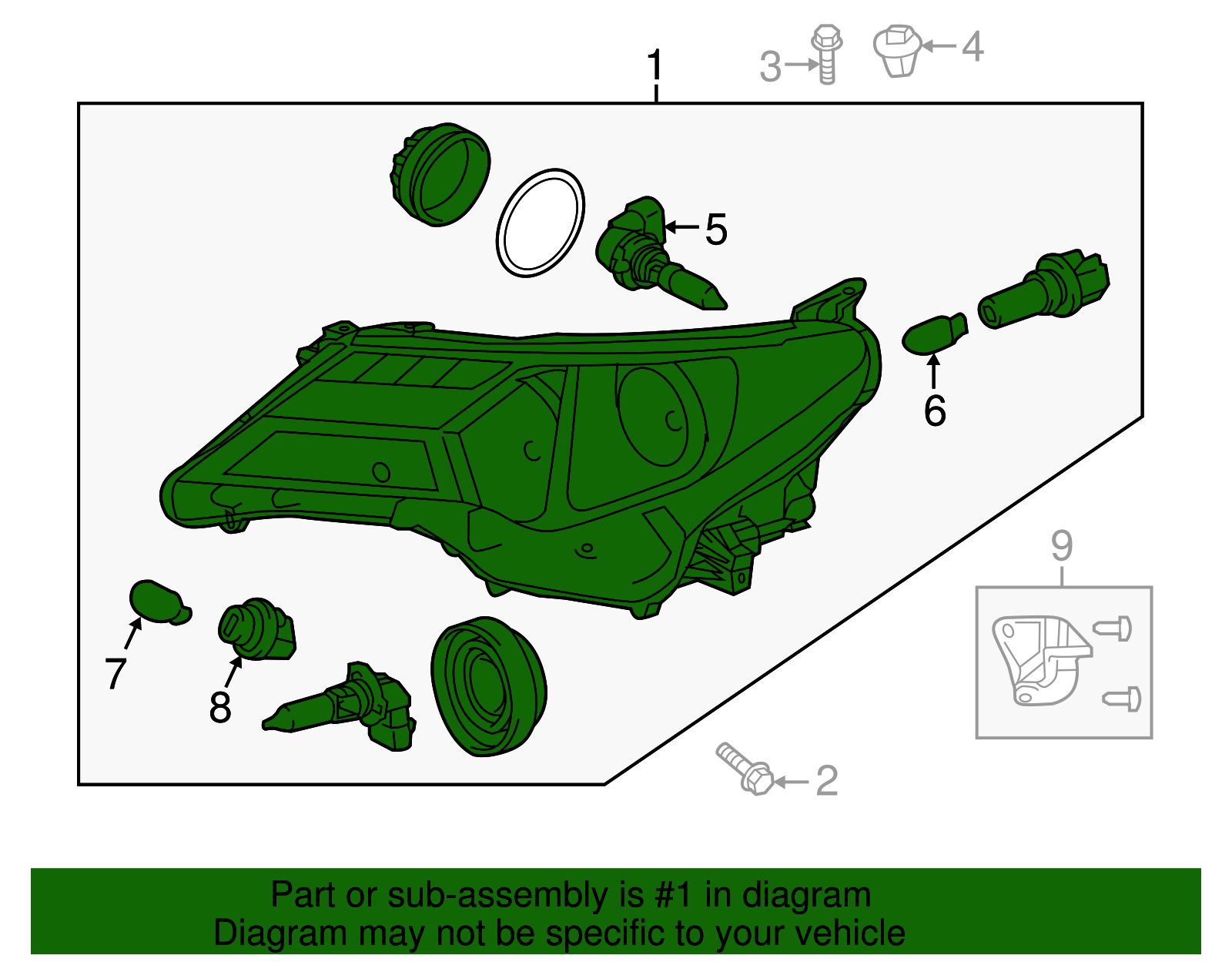 1
3
4
5
6
9
7
8
2

Part or sub-assembly is #1 in diagram
Diagram may not be specific to your vehicle