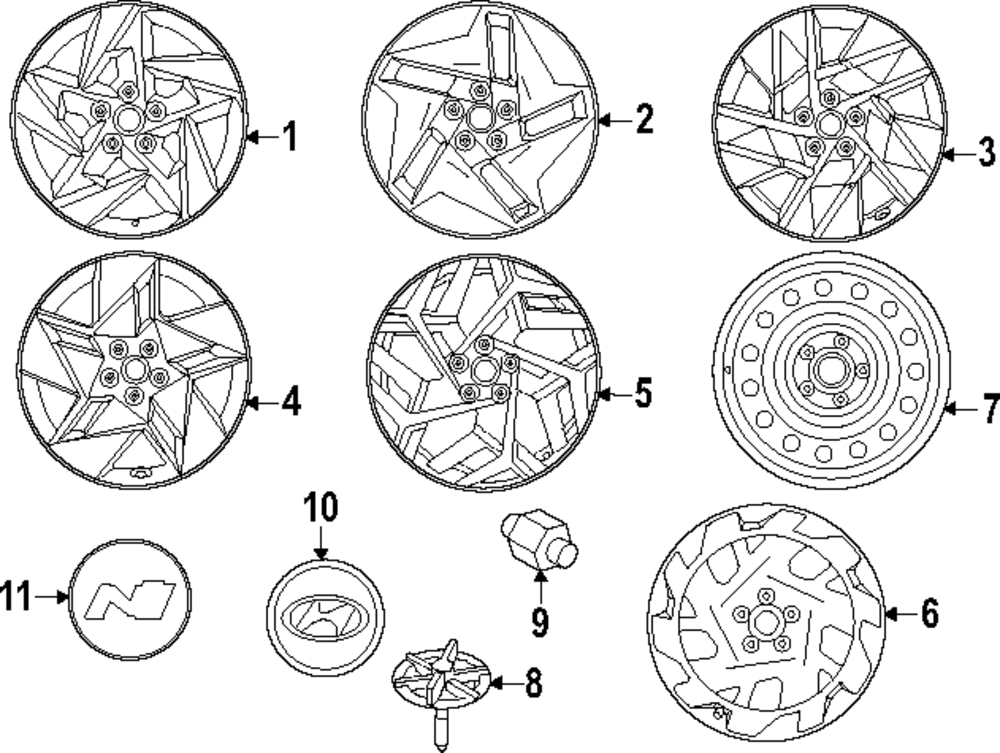 1
2
3
4
5
7
10
11
9
6
8