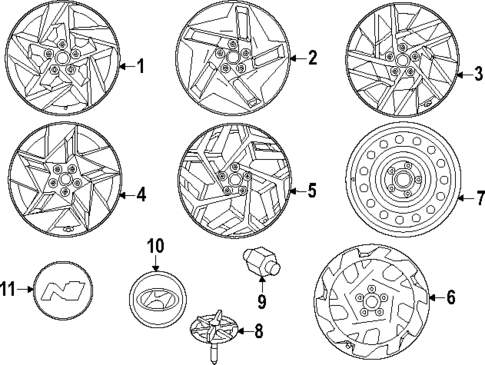 1
2
3
4
5
7
10
11
9
6
8