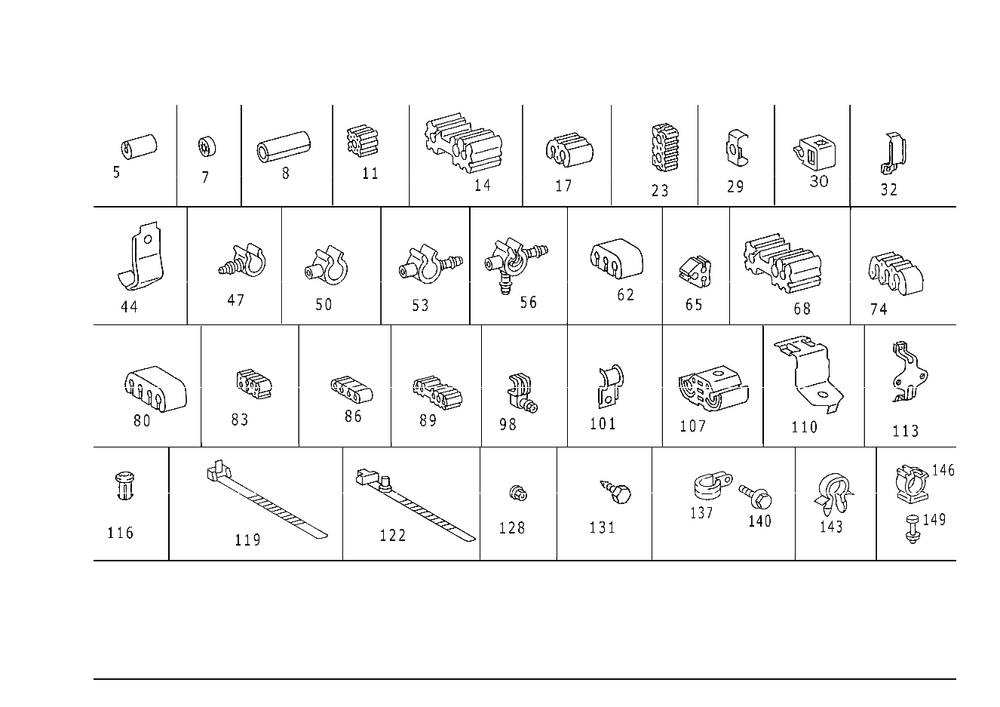 5
7
8
11
14
17
23
29
30
32
44
47
50
53
56
62
65
68
74
80
83
86
89
98
101
107
110
113
116
119
122
128
131
137
140
143
146
149