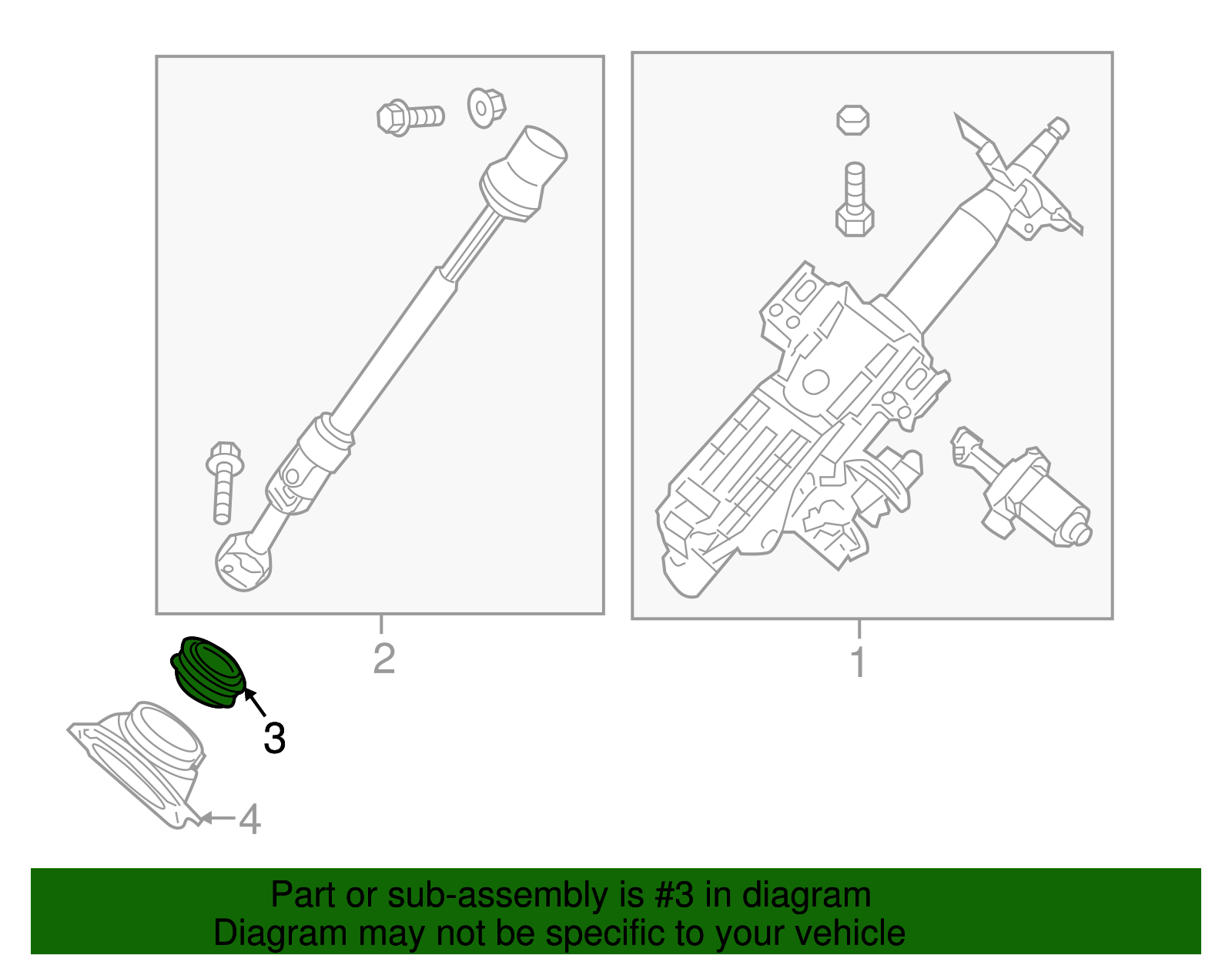 2

1

3

4

Part or sub-assembly is #3 in diagram
Diagram may not be specific to your vehicle