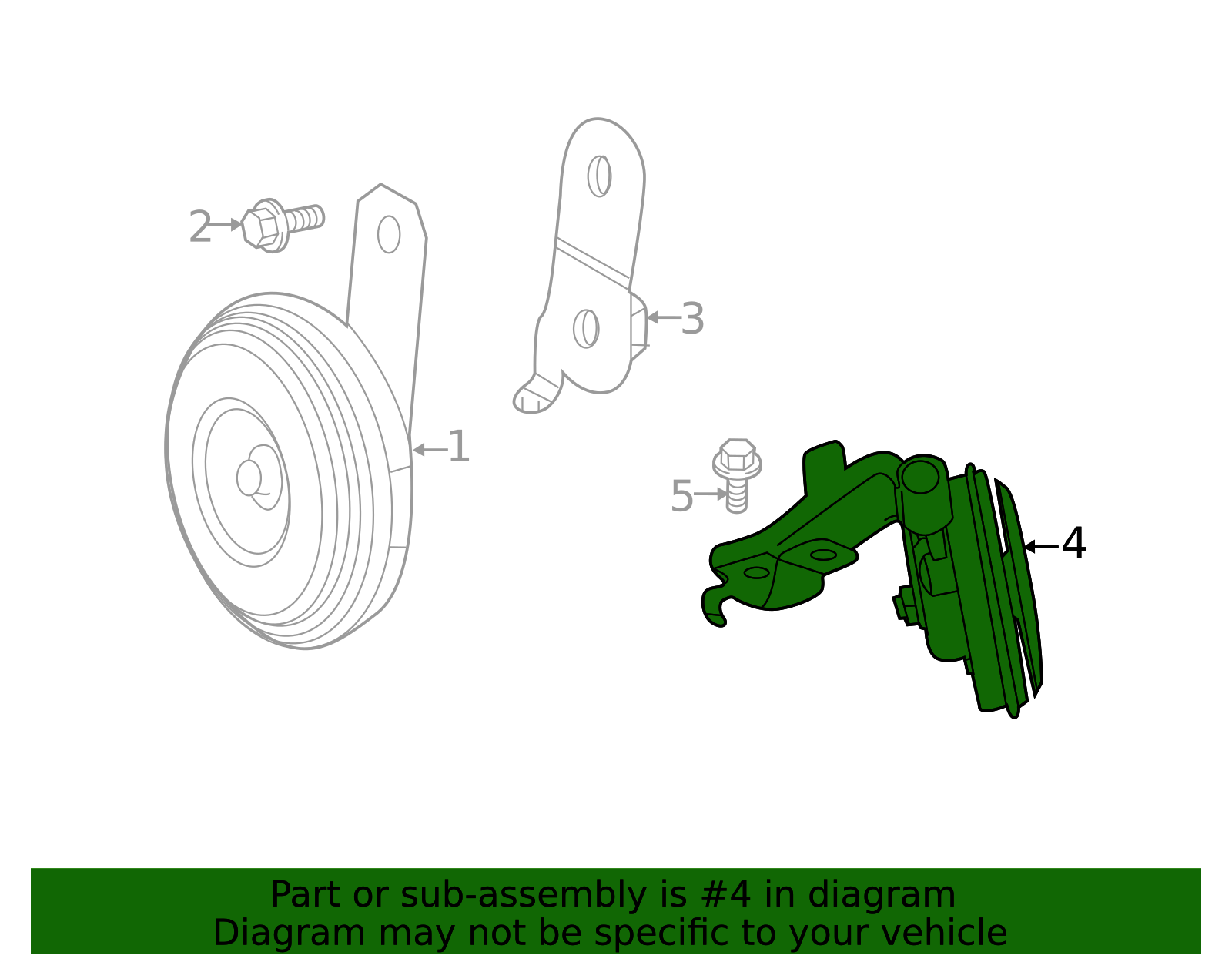 2
3
1
5
4

Part or sub-assembly is #4 in diagram
Diagram may not be specific to your vehicle