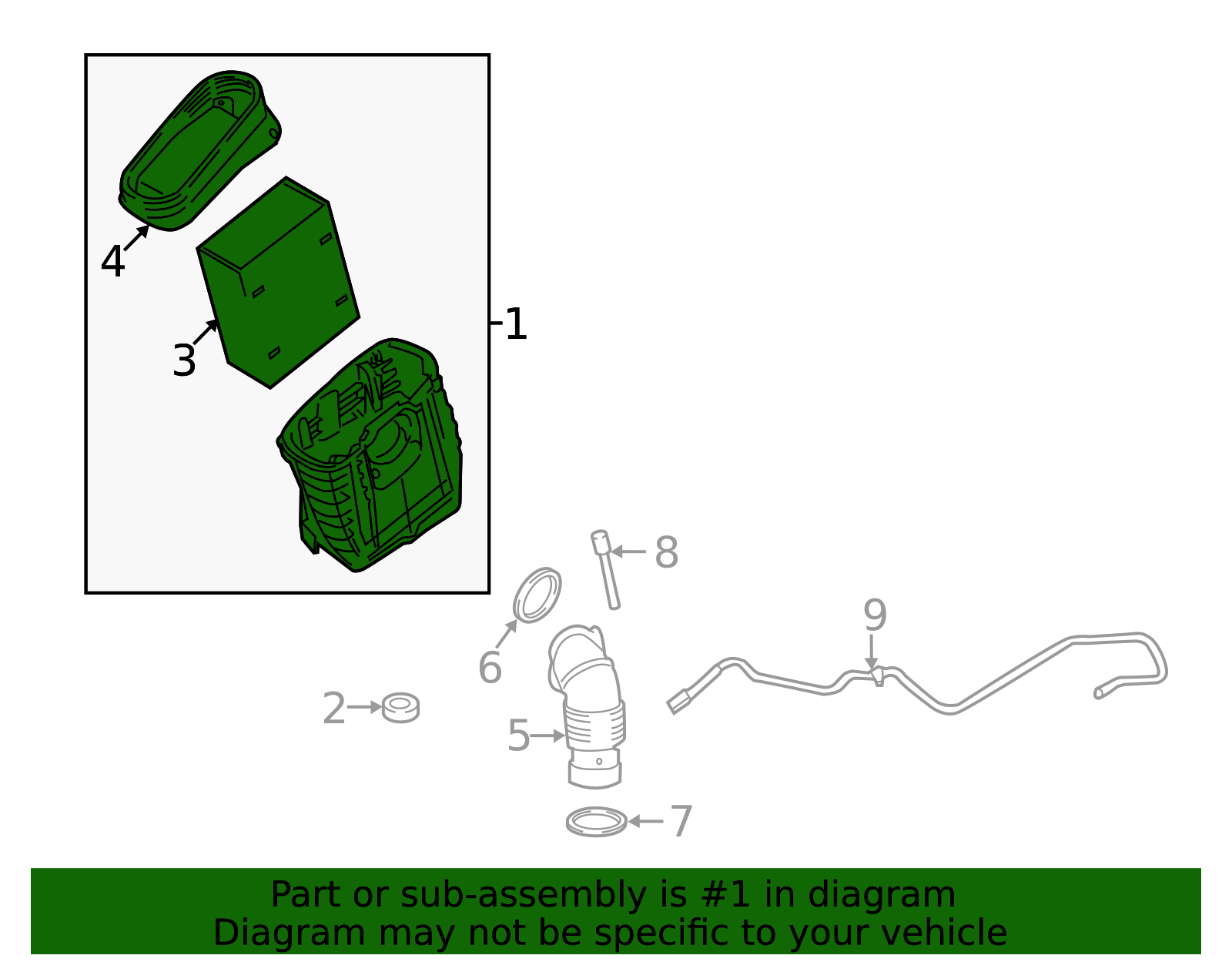 4
3
1
8
6
9
2
5
7

Part or sub-assembly is #1 in diagram
Diagram may not be specific to your vehicle