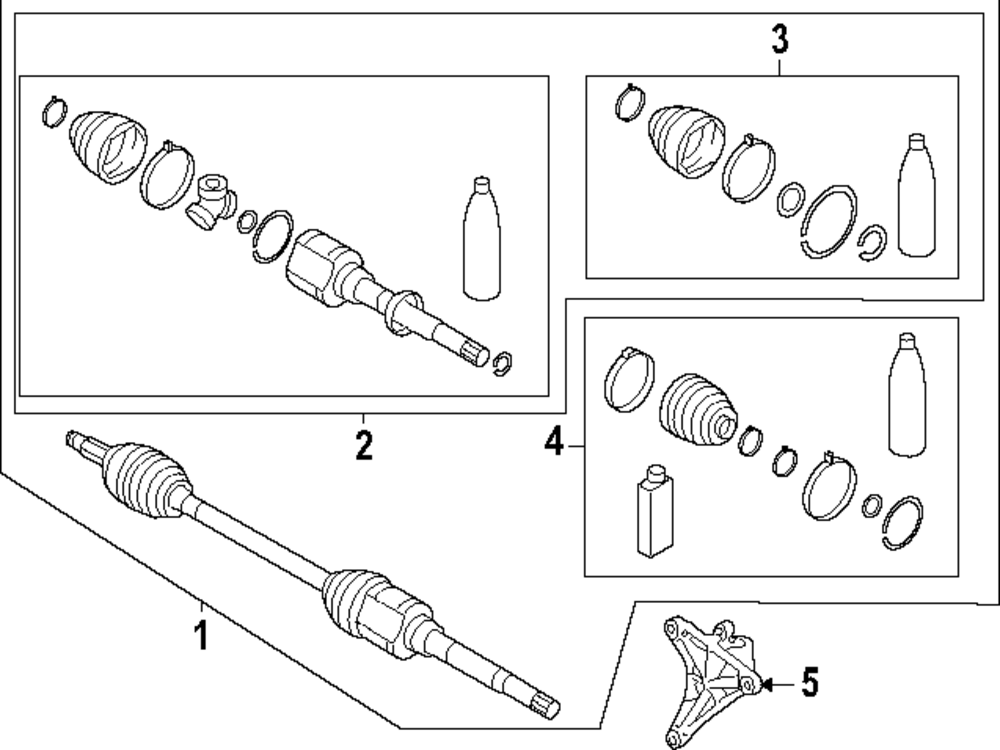 3
2
4
1
5