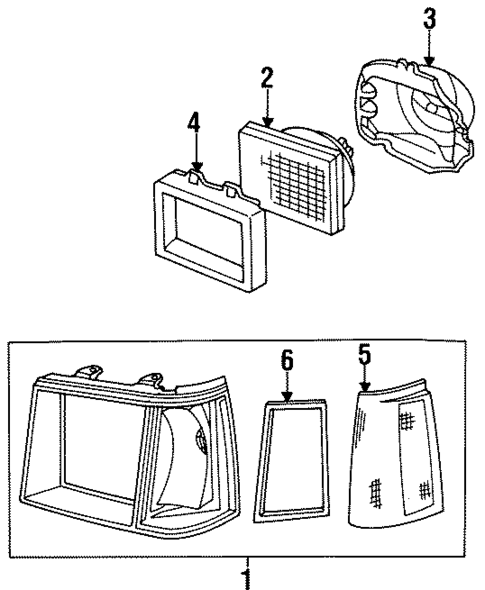 3
2
4
6
5
1