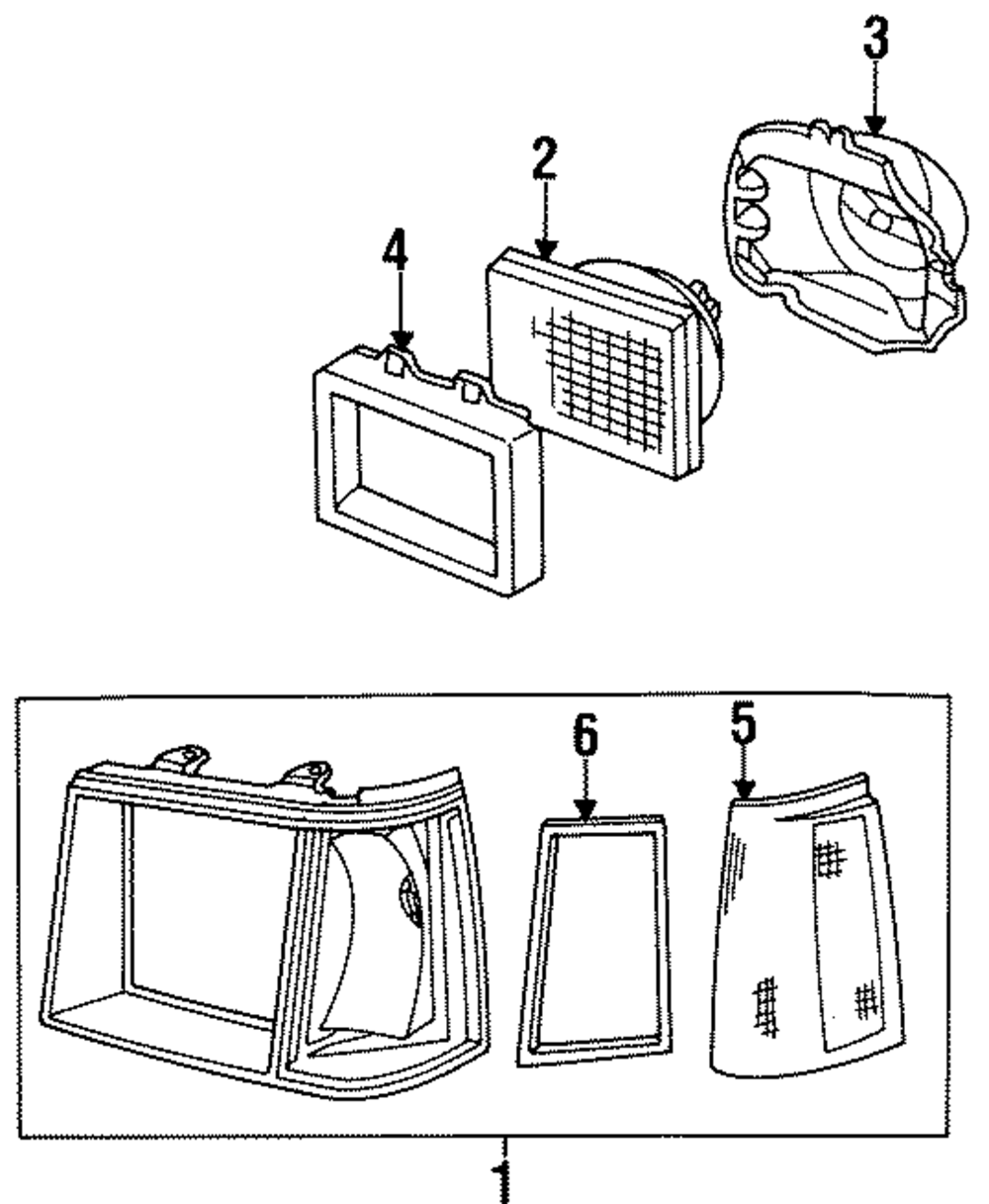 3
2
4
6
5
1