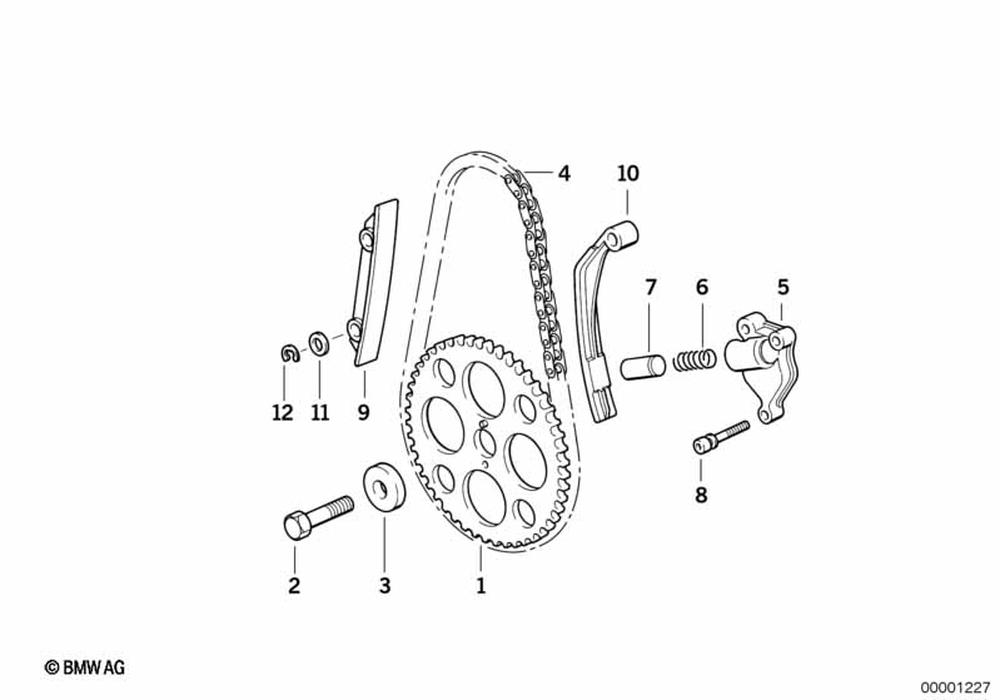 4
10
7
6
5
12
11
9
8
2
3
1
© BMW AG
00001227